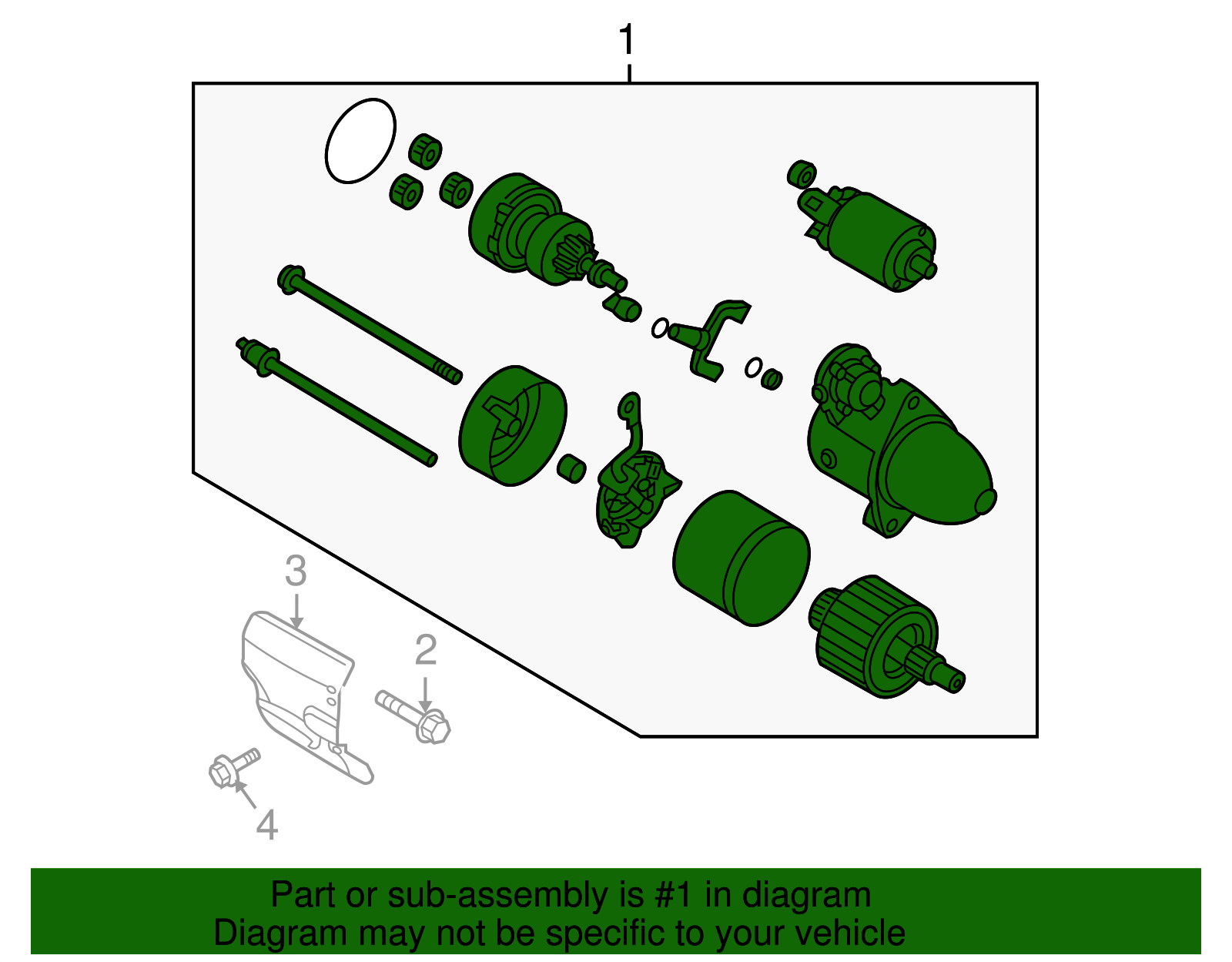 1

3

2

4

Part or sub-assembly is #1 in diagram
Diagram may not be specific to your vehicle