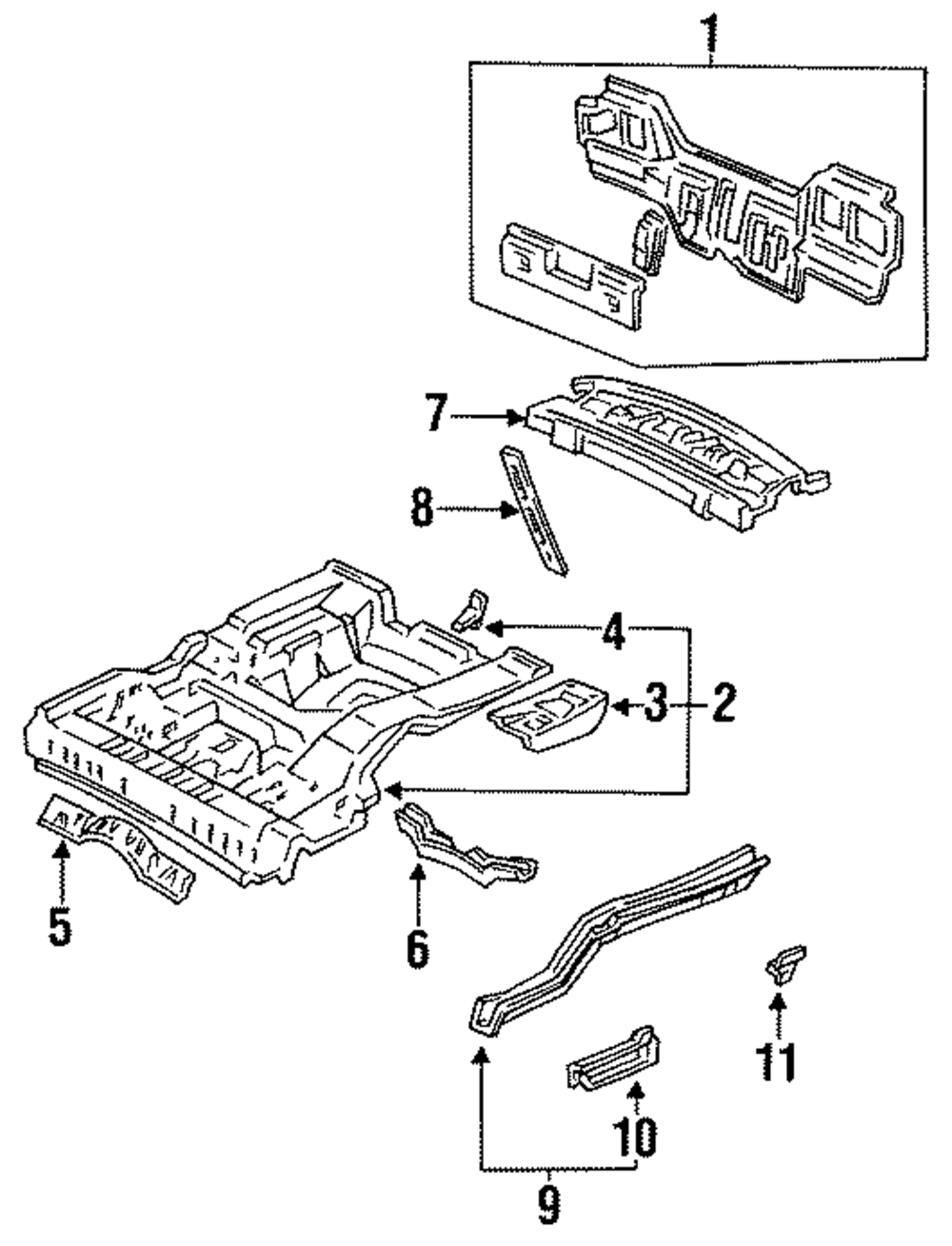 1
7
8
4
3
2
5
6
11
10
9