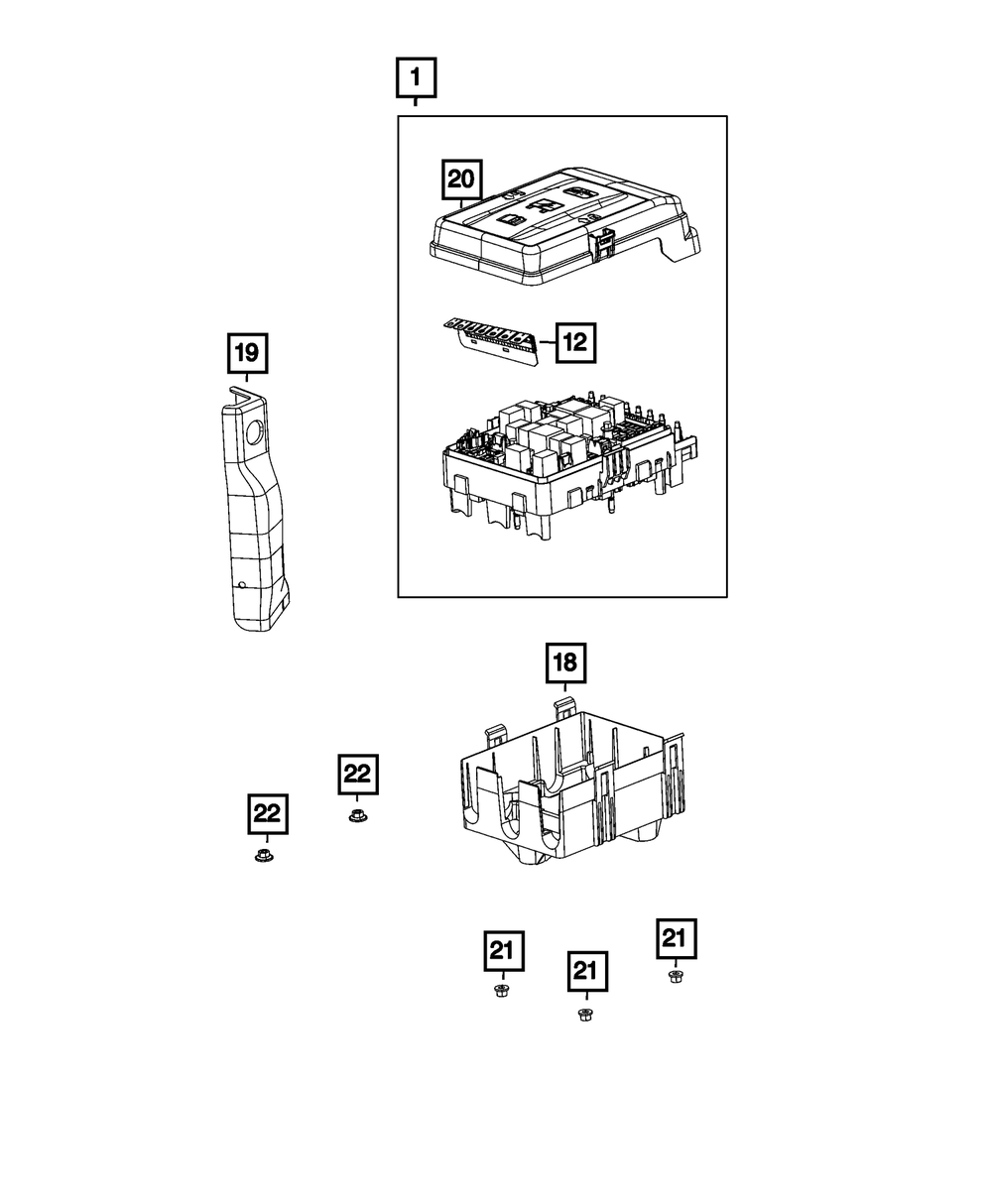 1

20

12

19

18

22

22

21

21

21