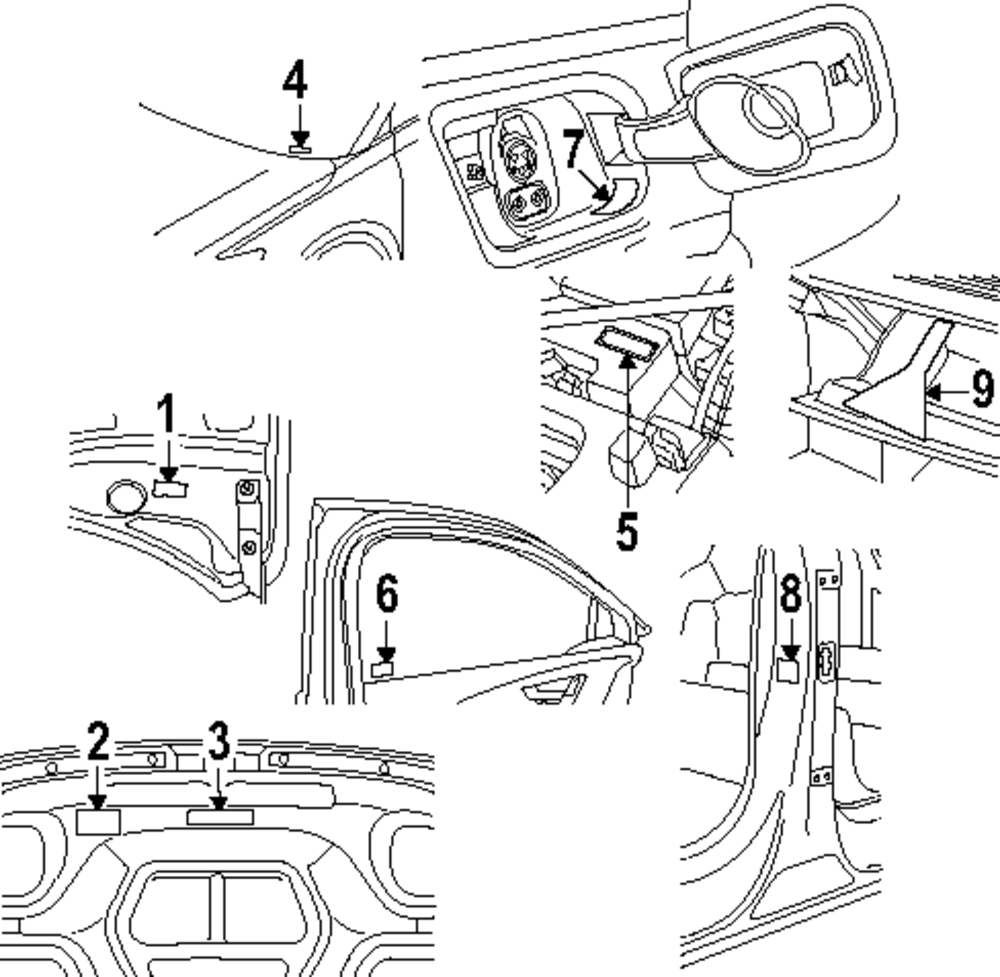 4
7
9
1
5
6
8
2
3