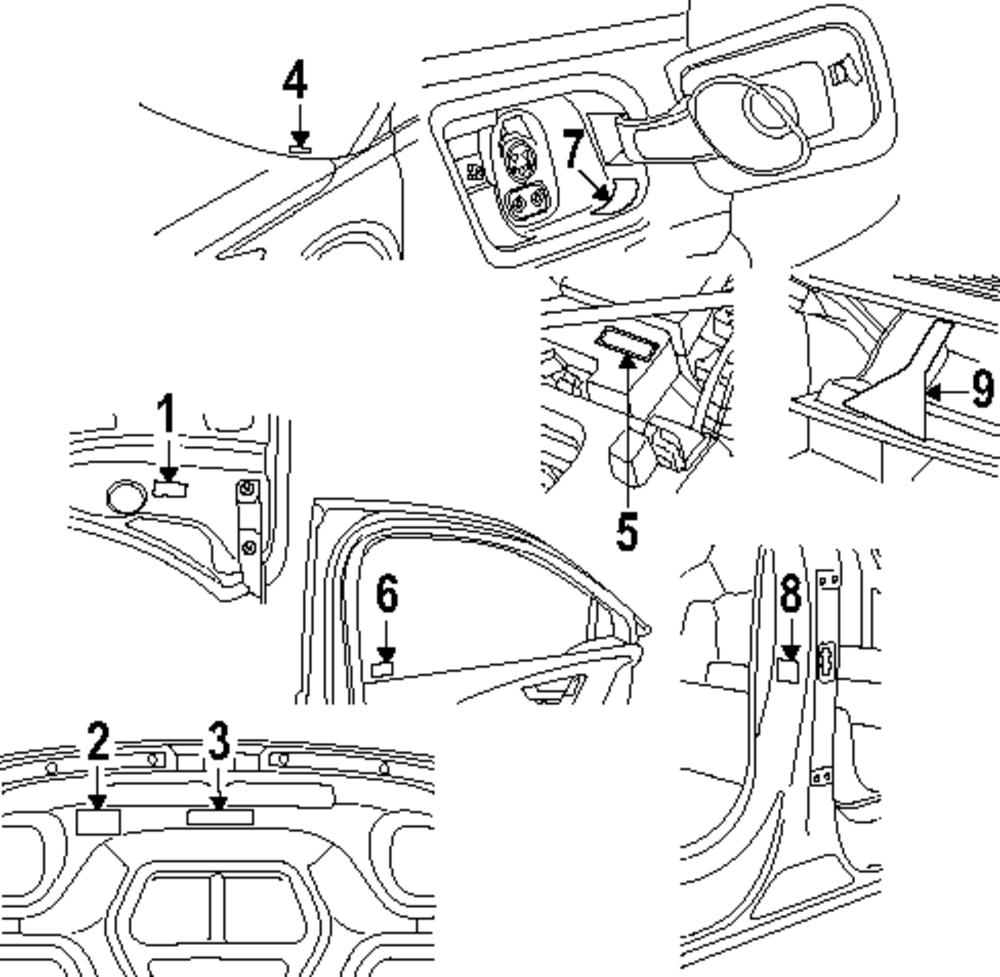 4
7
9
1
5
6
8
2
3