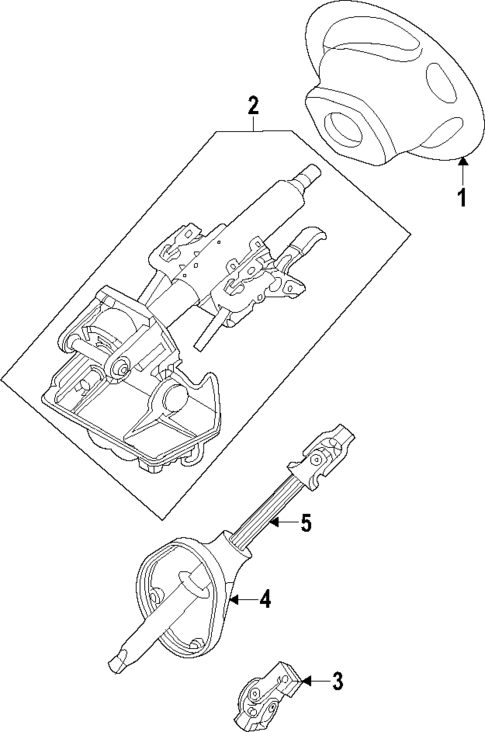 2
1
5
4
3