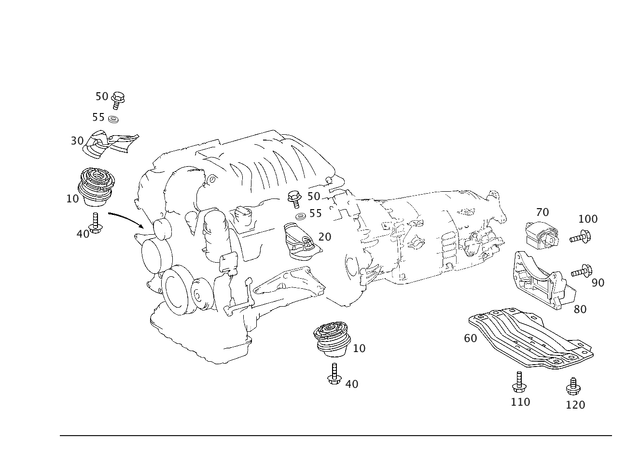 50
55
30
10
40
50
55
20
70
100
90
80
60
10
40
110
120