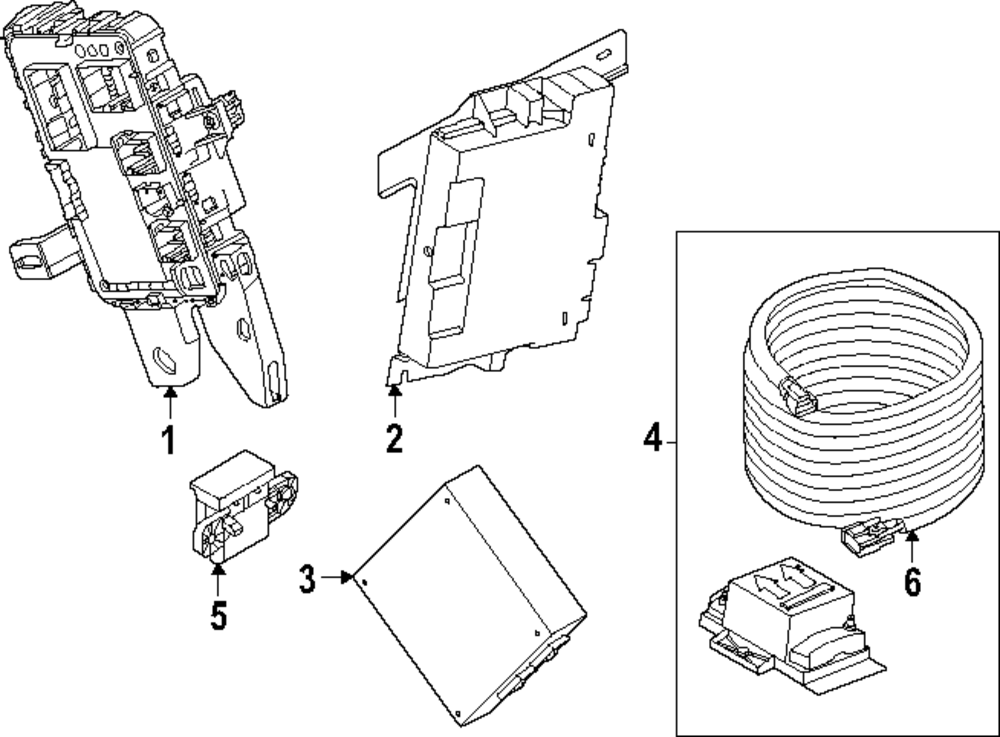 1
2
4
5
3
6