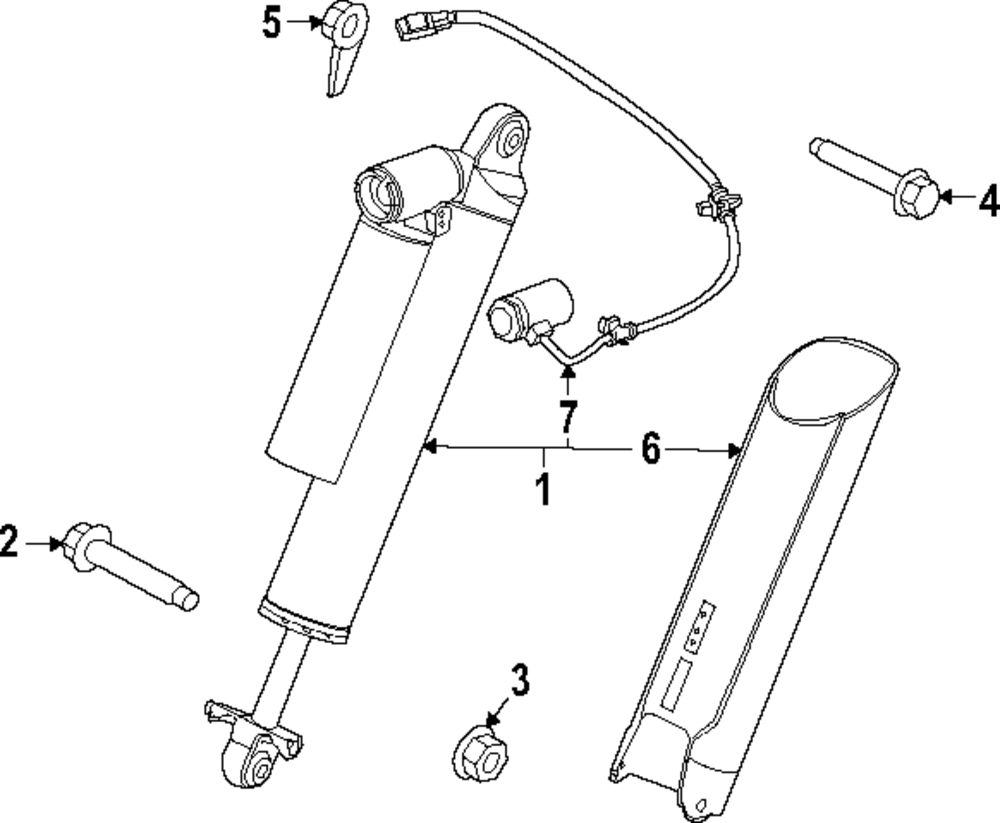 5
4
7
6
1
2
3