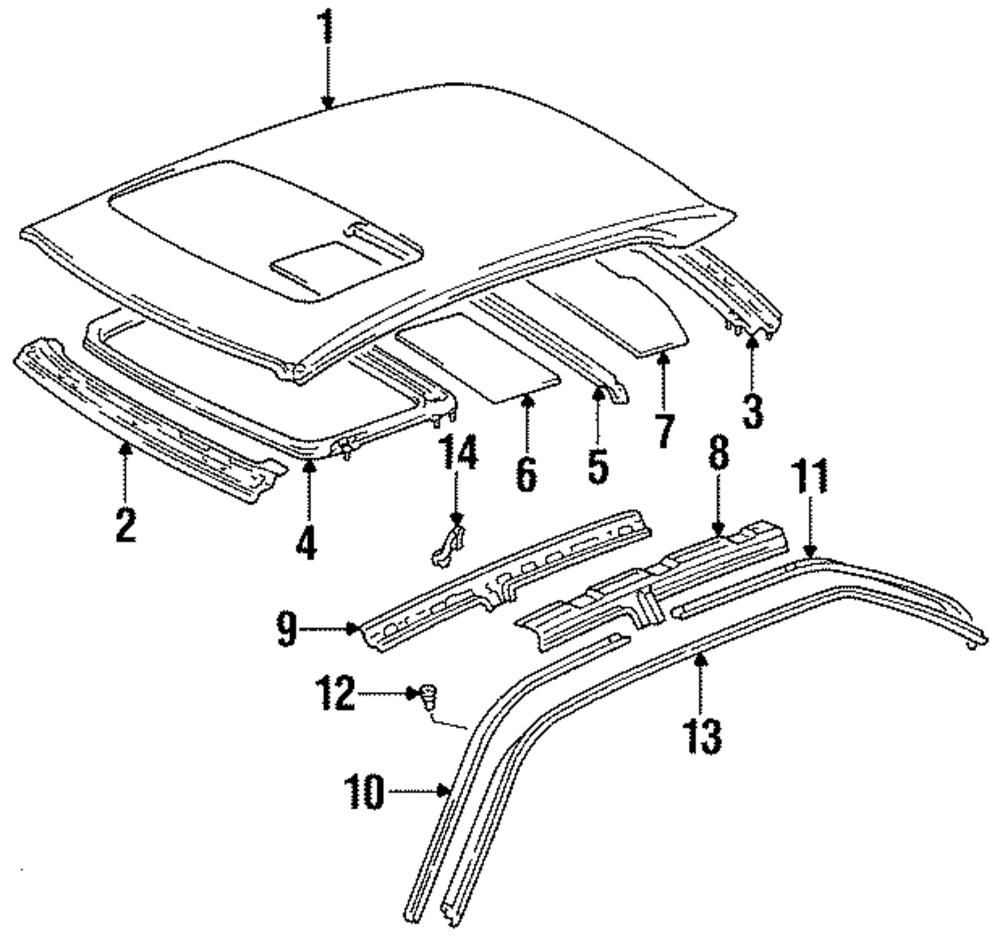 1
2
4
14
6
5
7
3
8
11
9
12
13
10