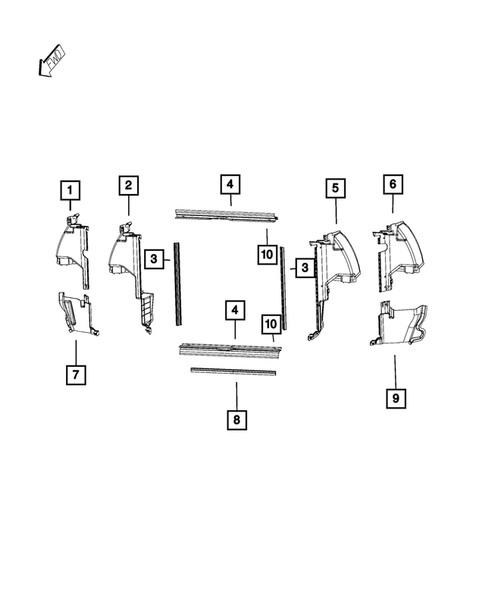 FWD

1
2
4
5
6
3
10
3
4
10
7
8
9