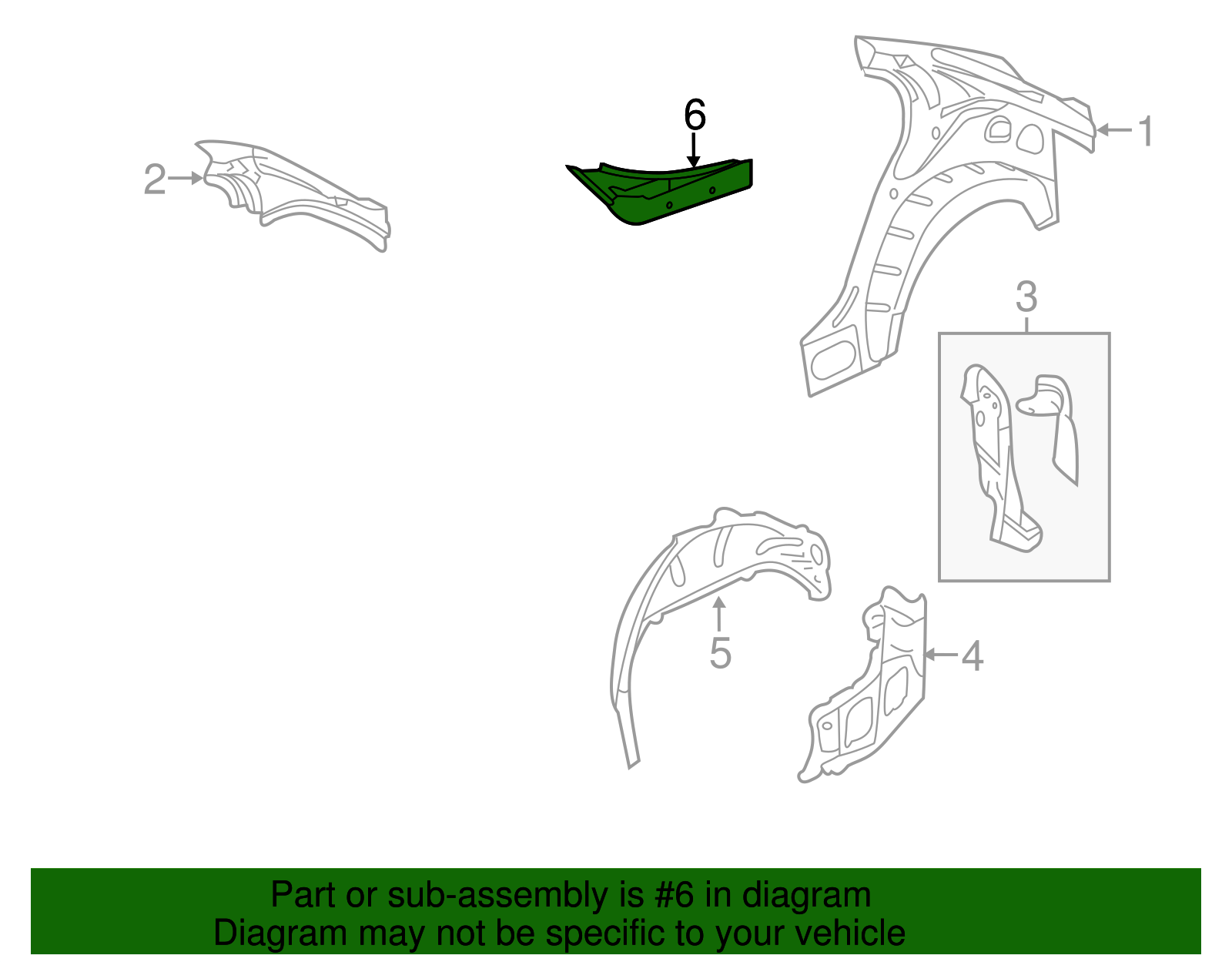 6

2

1

3

5

4

Part or sub-assembly is #6 in diagram
Diagram may not be specific to your vehicle