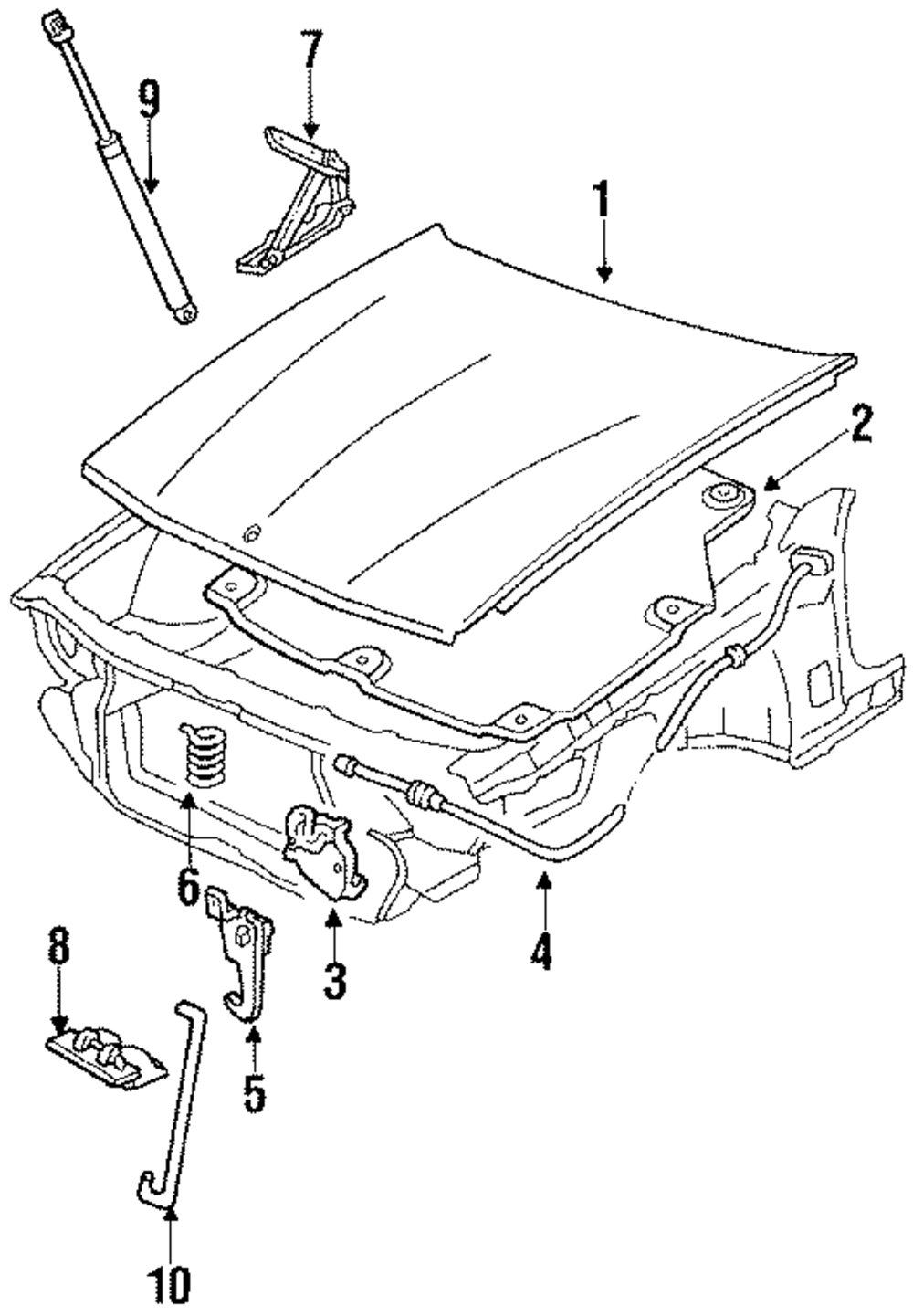 9
7
1
2
6
3
4
8
5
10