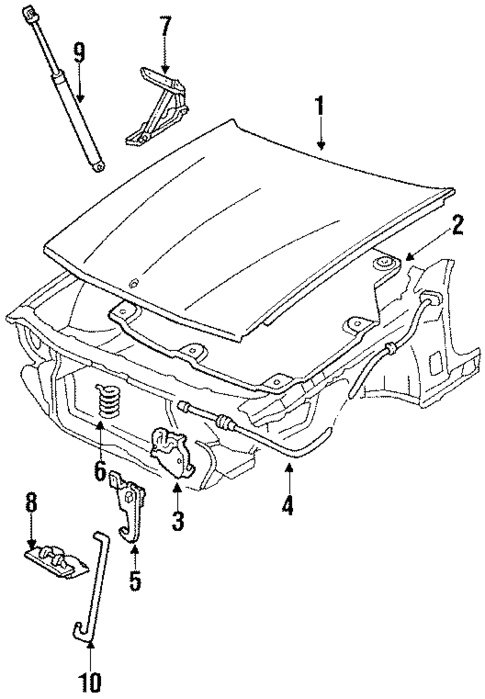 9
7
1
2
6
3
4
8
5
10