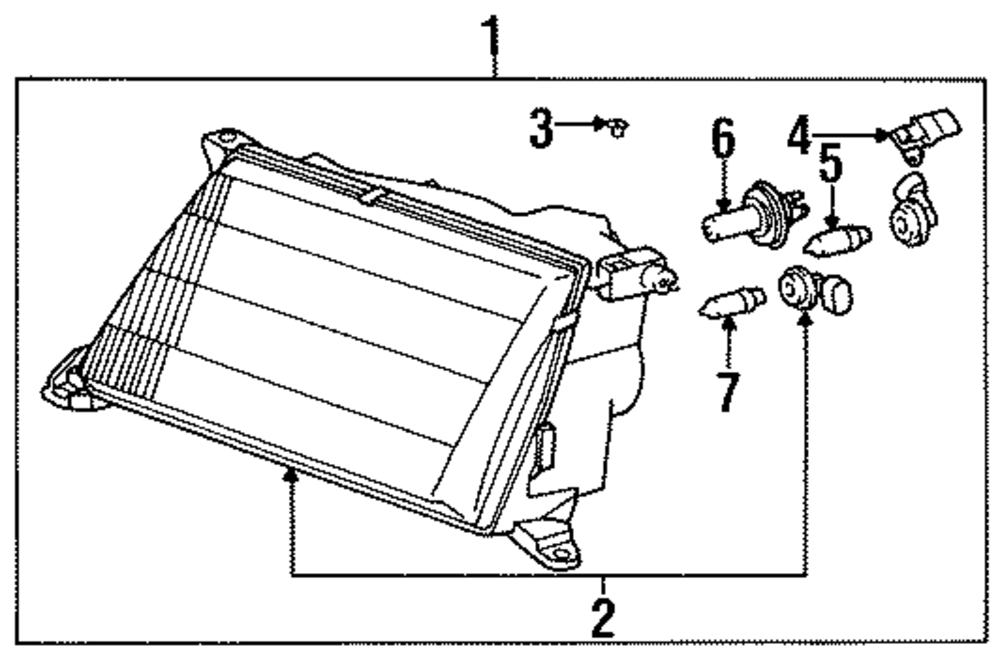 1
3
6
4
5
7
2