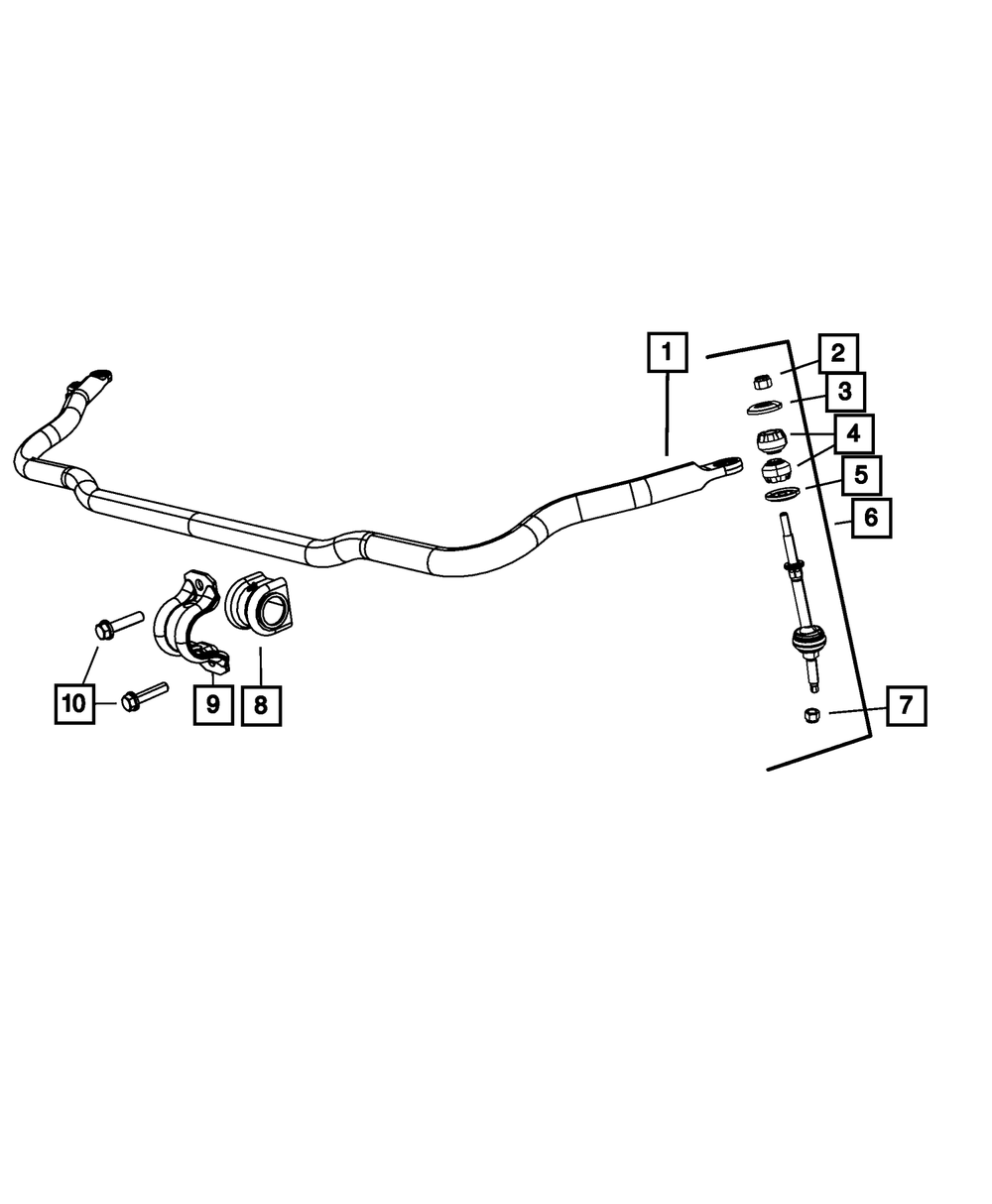 1
2
3
4
5
6
7
10
9
8