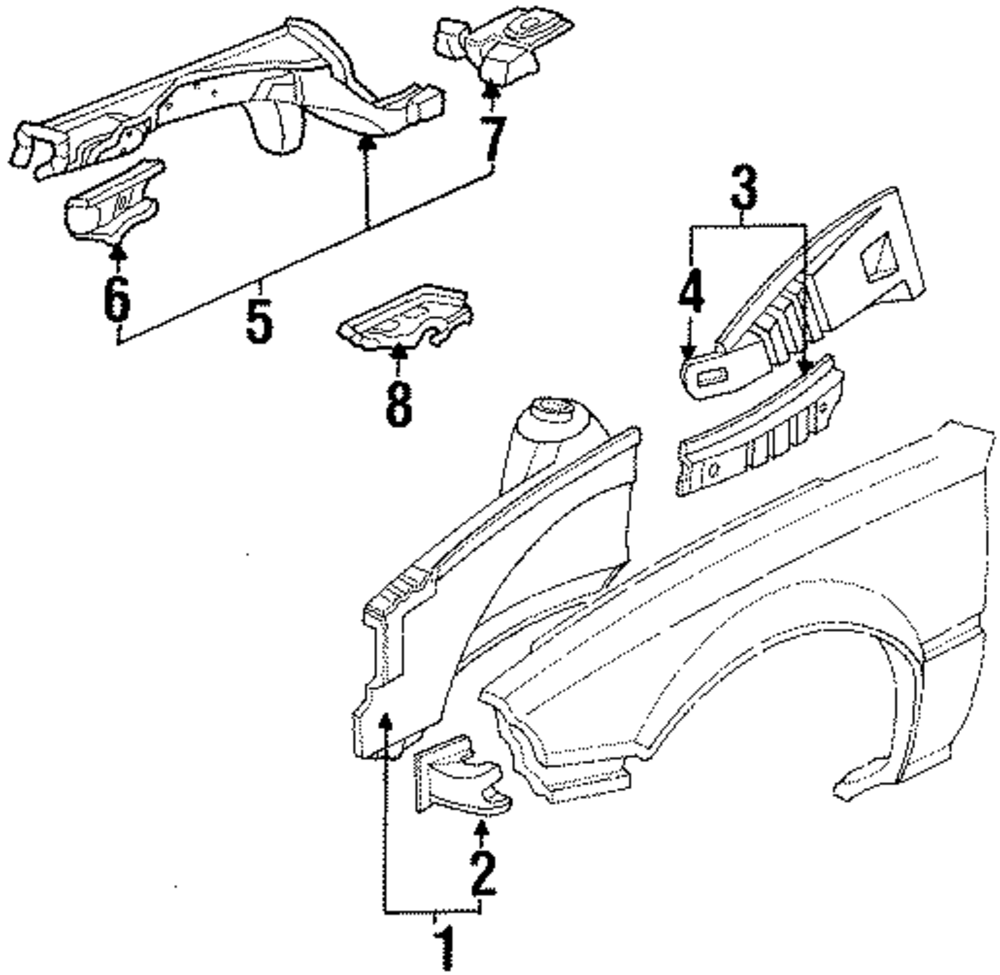 7
3
4
6
5
8
2
1