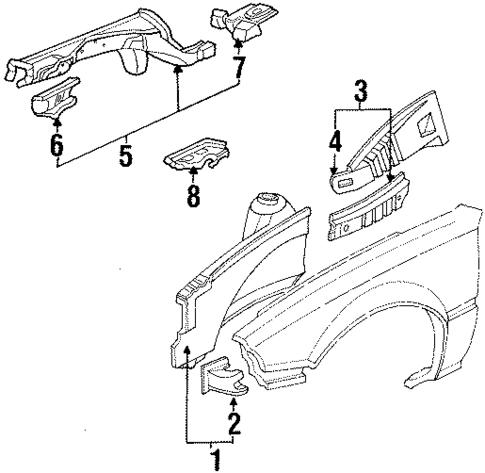 7
3
4
6
5
8
2
1