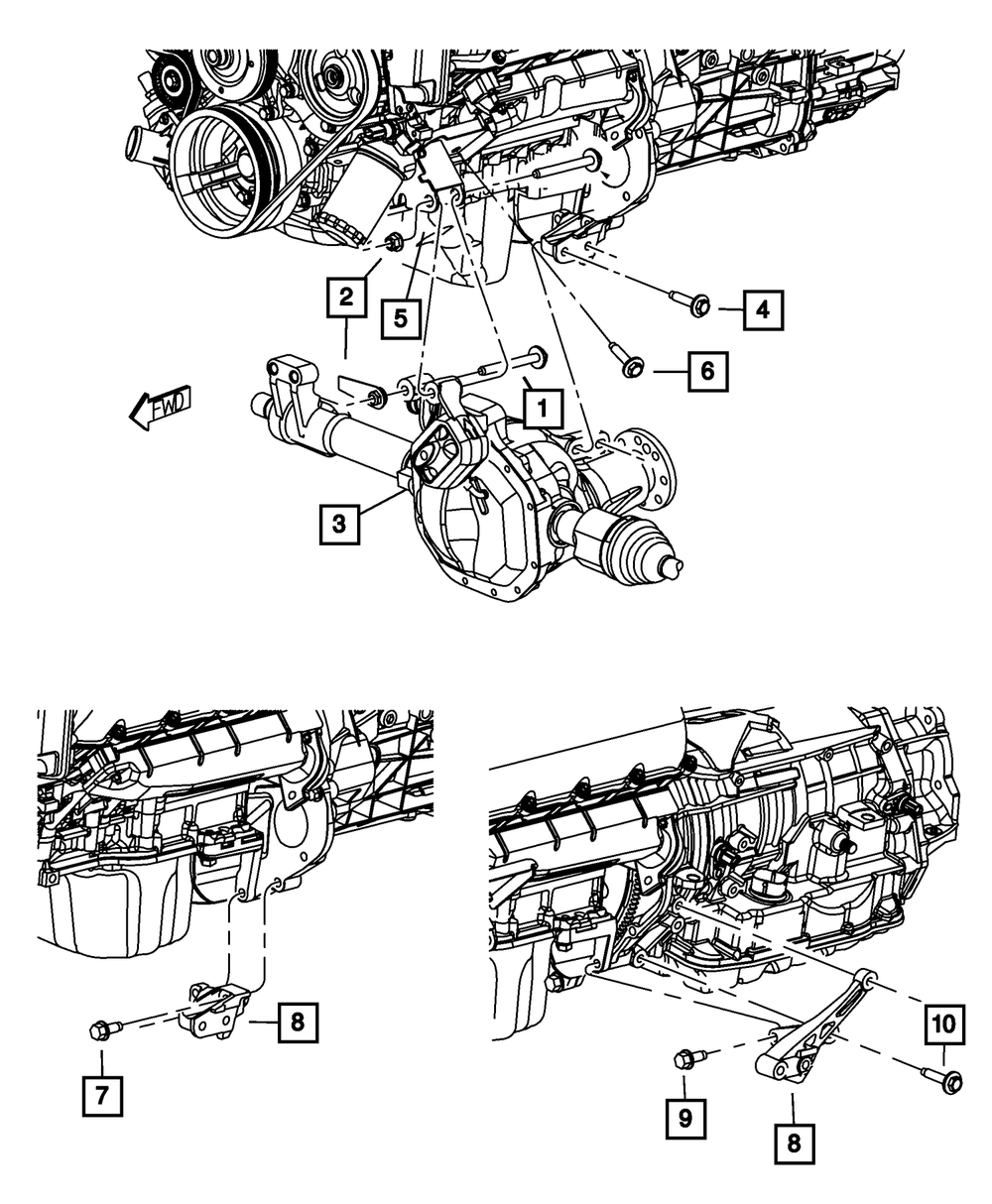 2
5
4
6
FWD
1
3
8
7
10
9
8