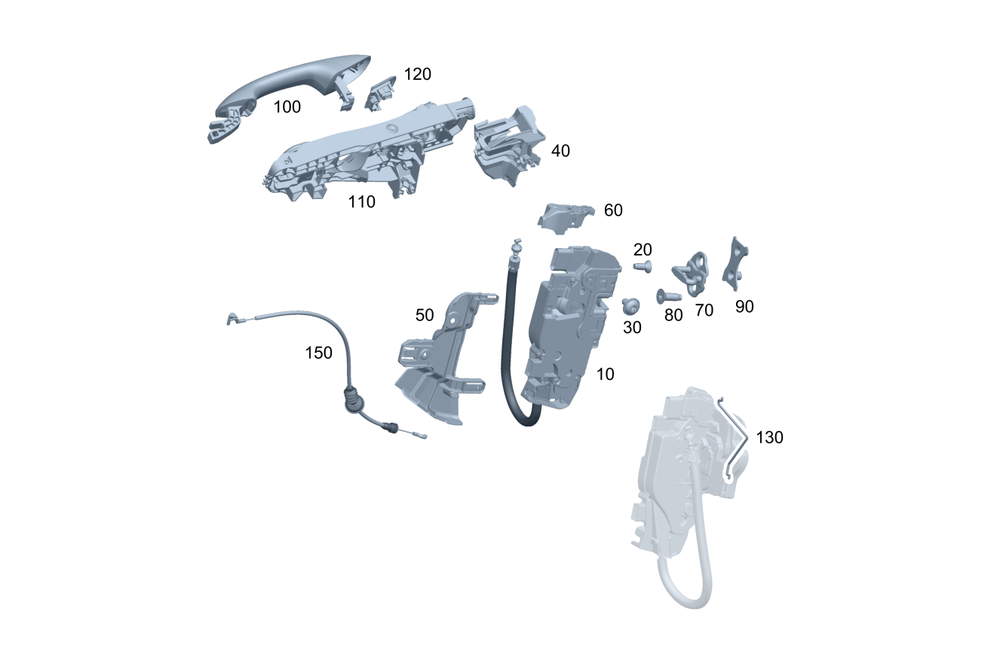 120
100
40
110
60
20
50
30
80
70
90
150
10
130