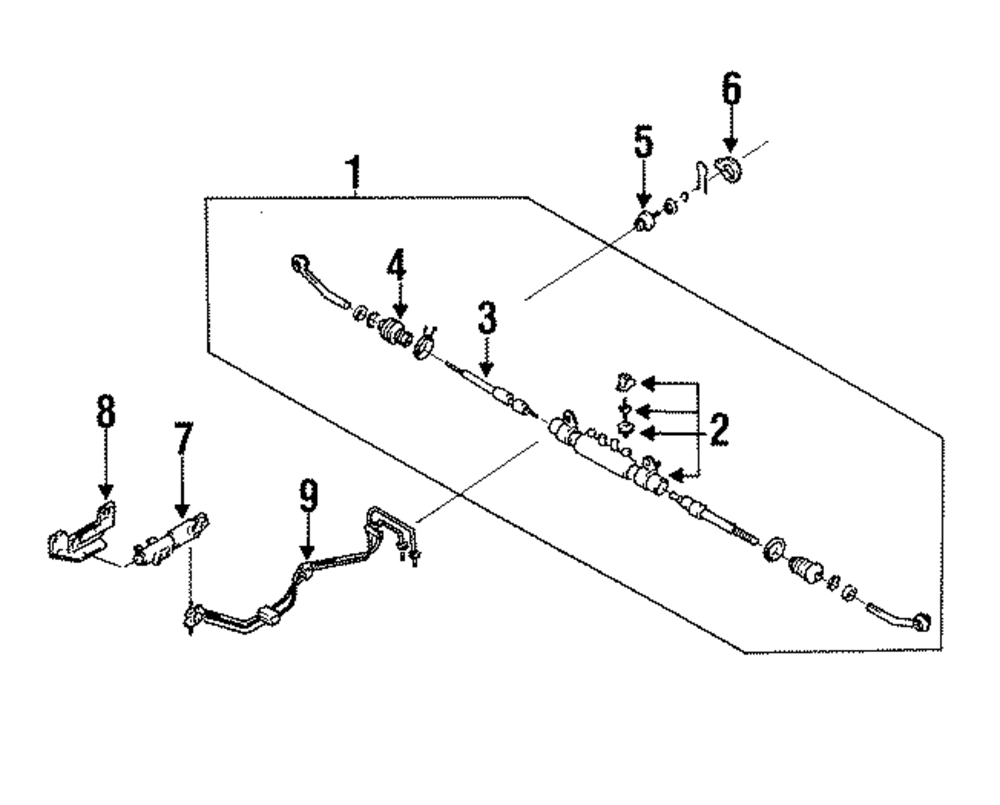 6
5
1
4
3
2
8
7
9