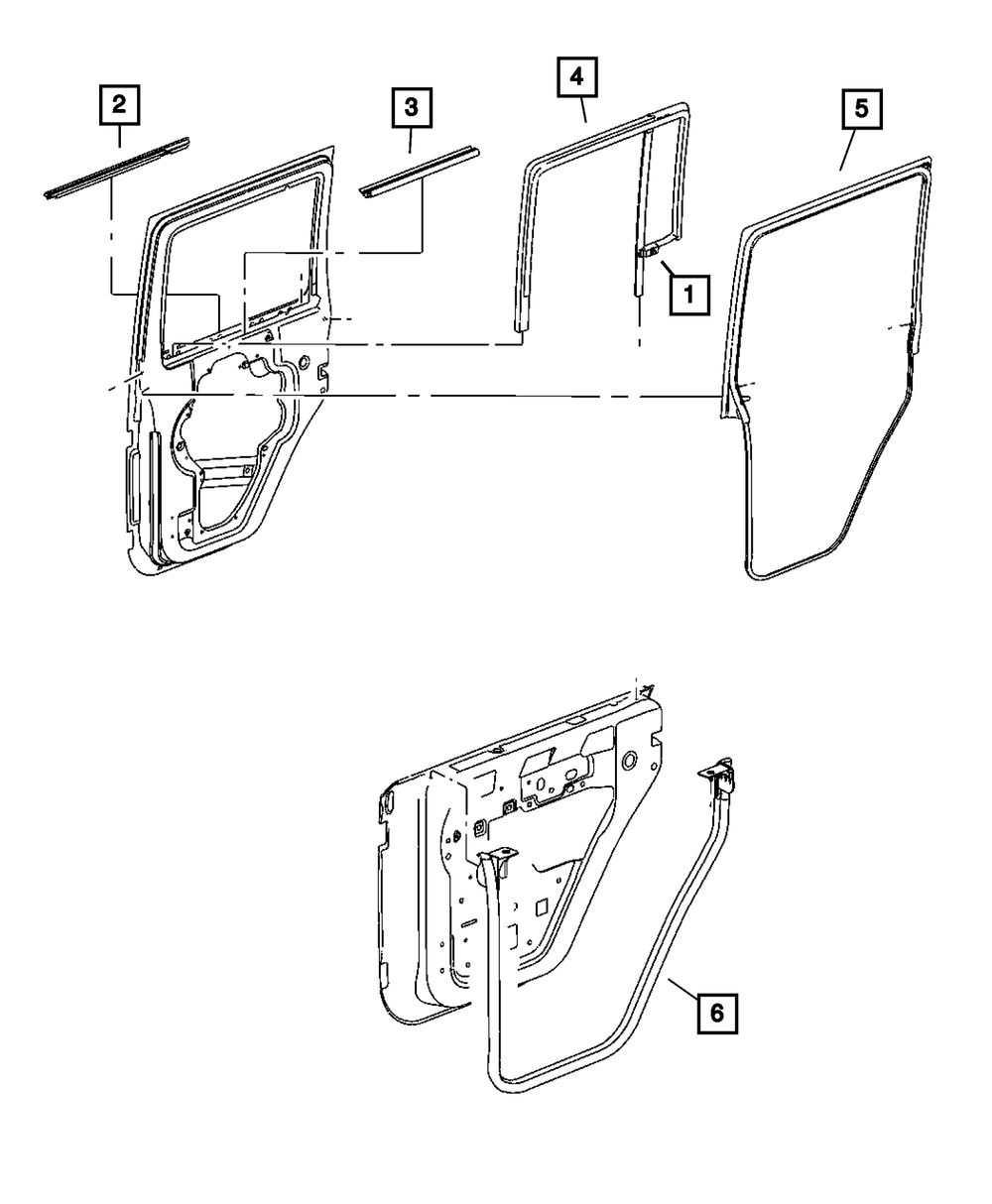 2
3
4
5
1
6