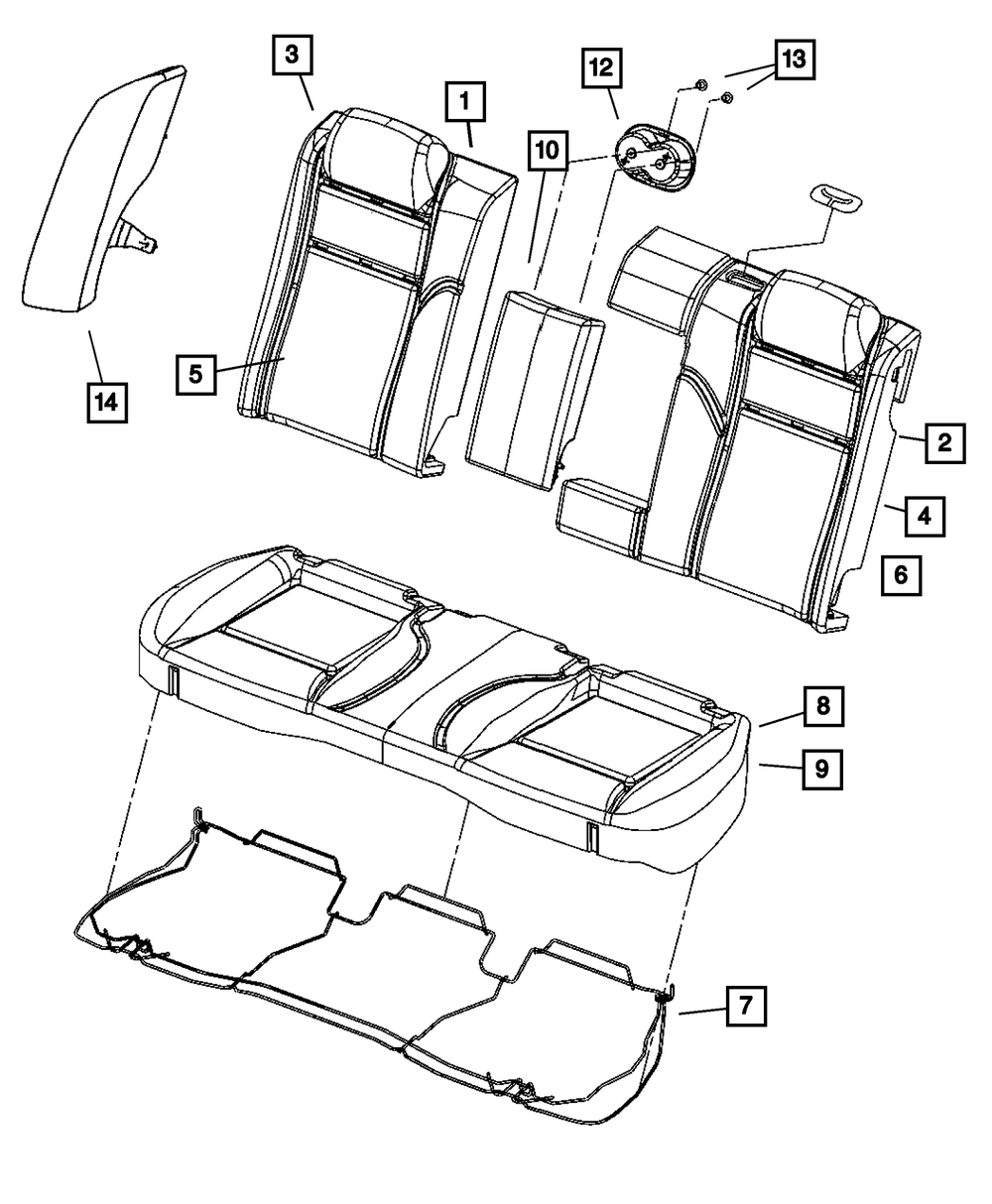 3
1
12
13
10
14
5
2
4
6
8
9
7