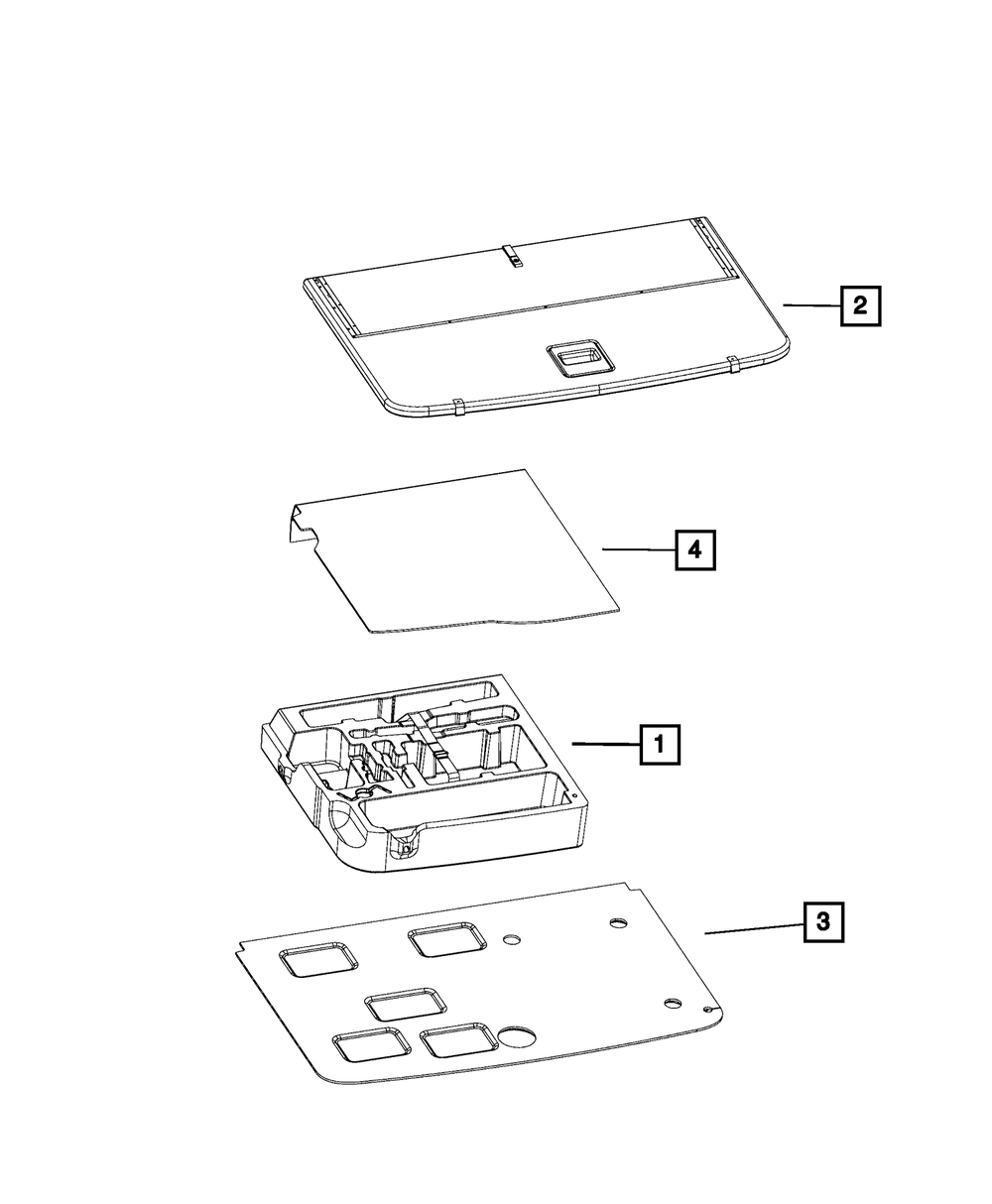 2

4

1

3