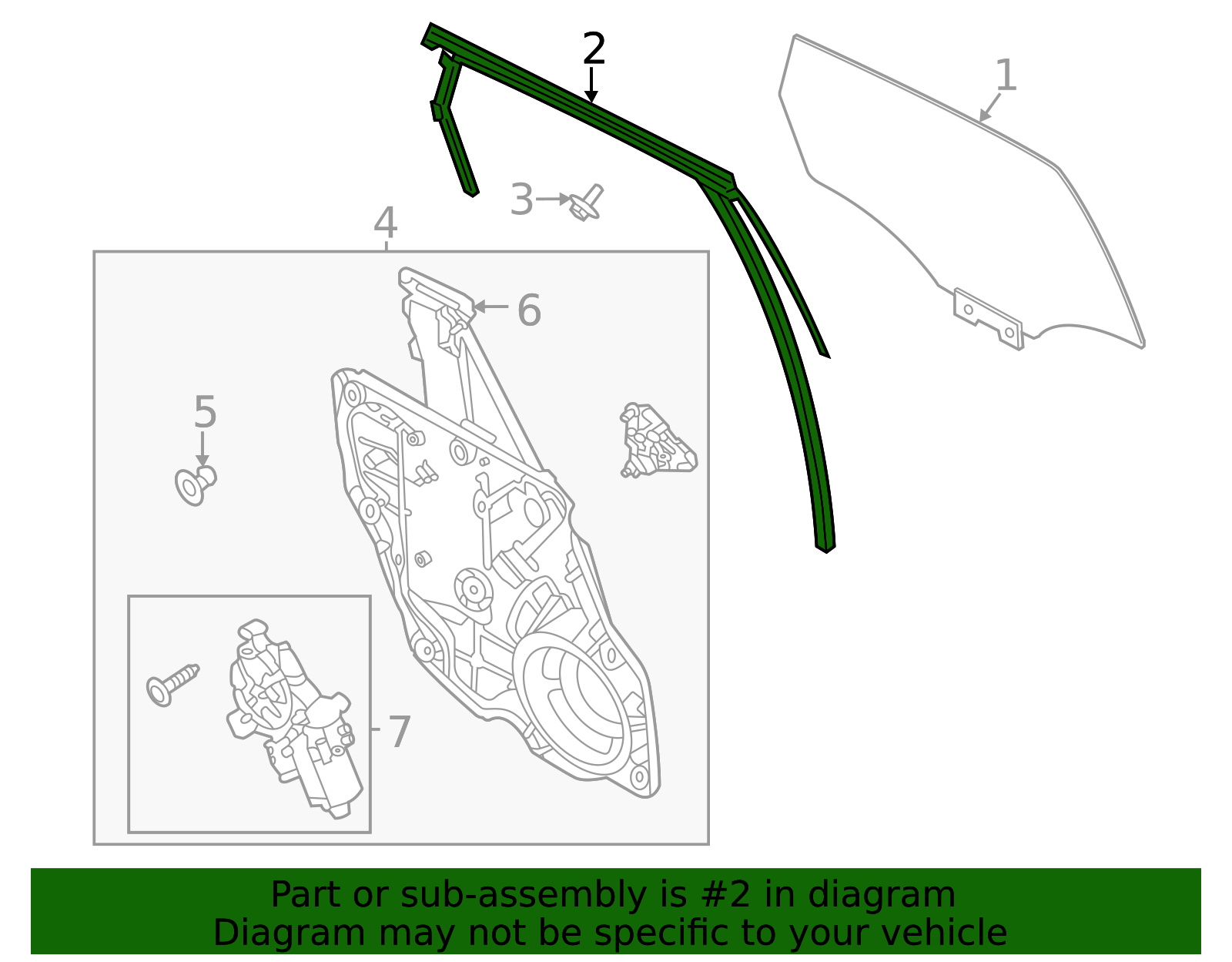 2

1

3

4

6

5

7

Part or sub-assembly is #2 in diagram
Diagram may not be specific to your vehicle