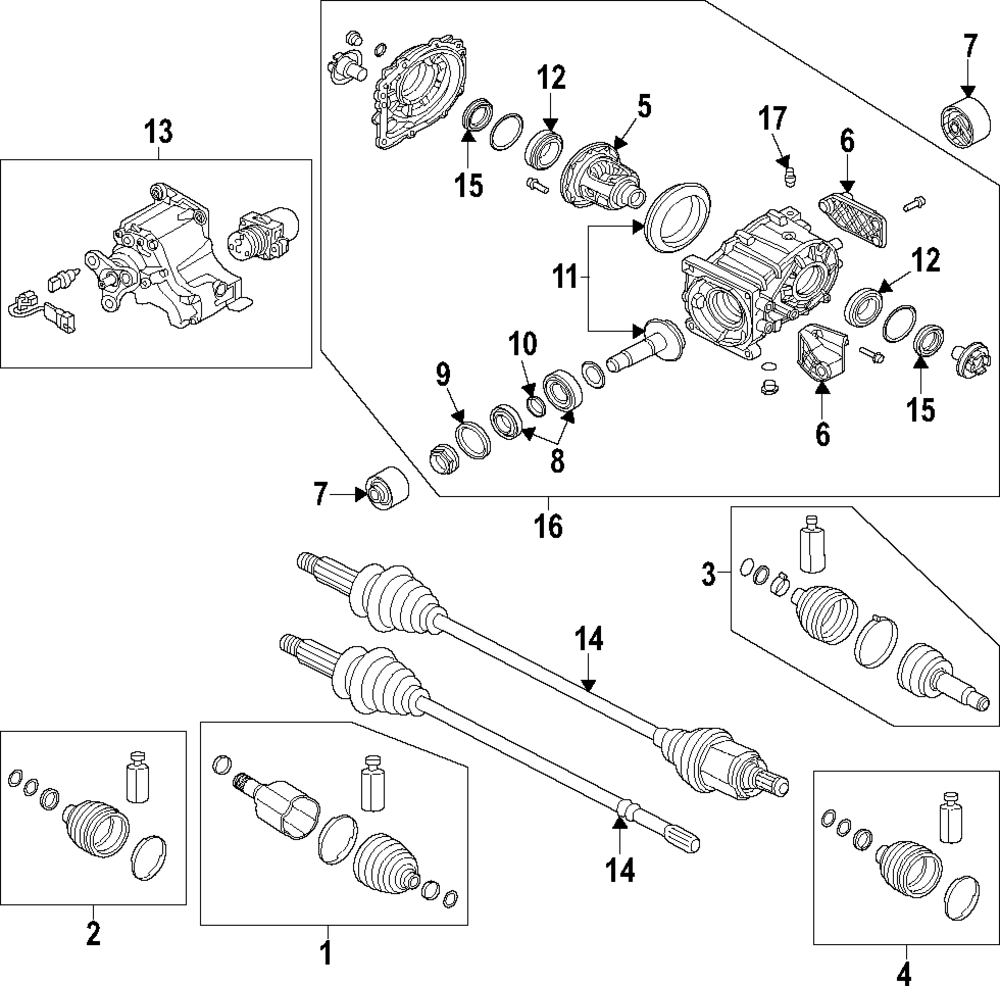 7
12
5
17
6
13
15
11
12
10
9
15
6
8
7
16
3
14
14
2
1
4