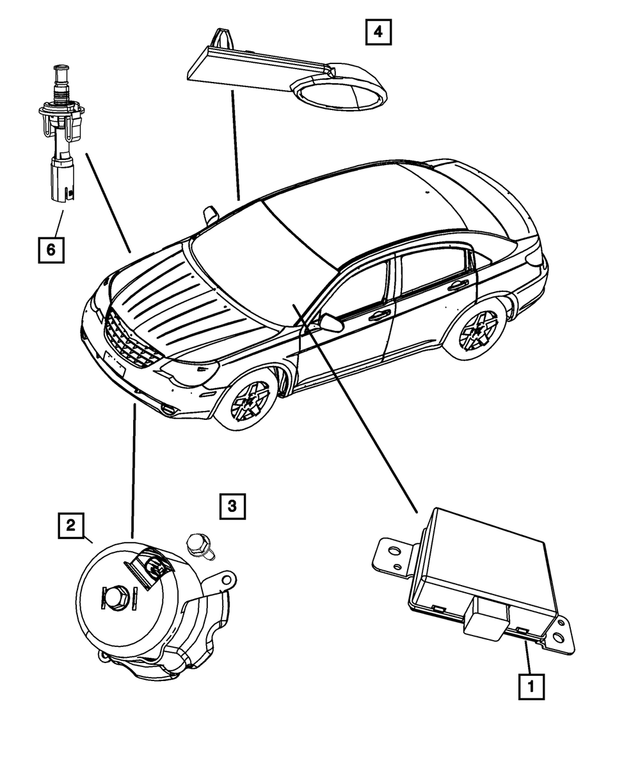 4

6

3

2

1