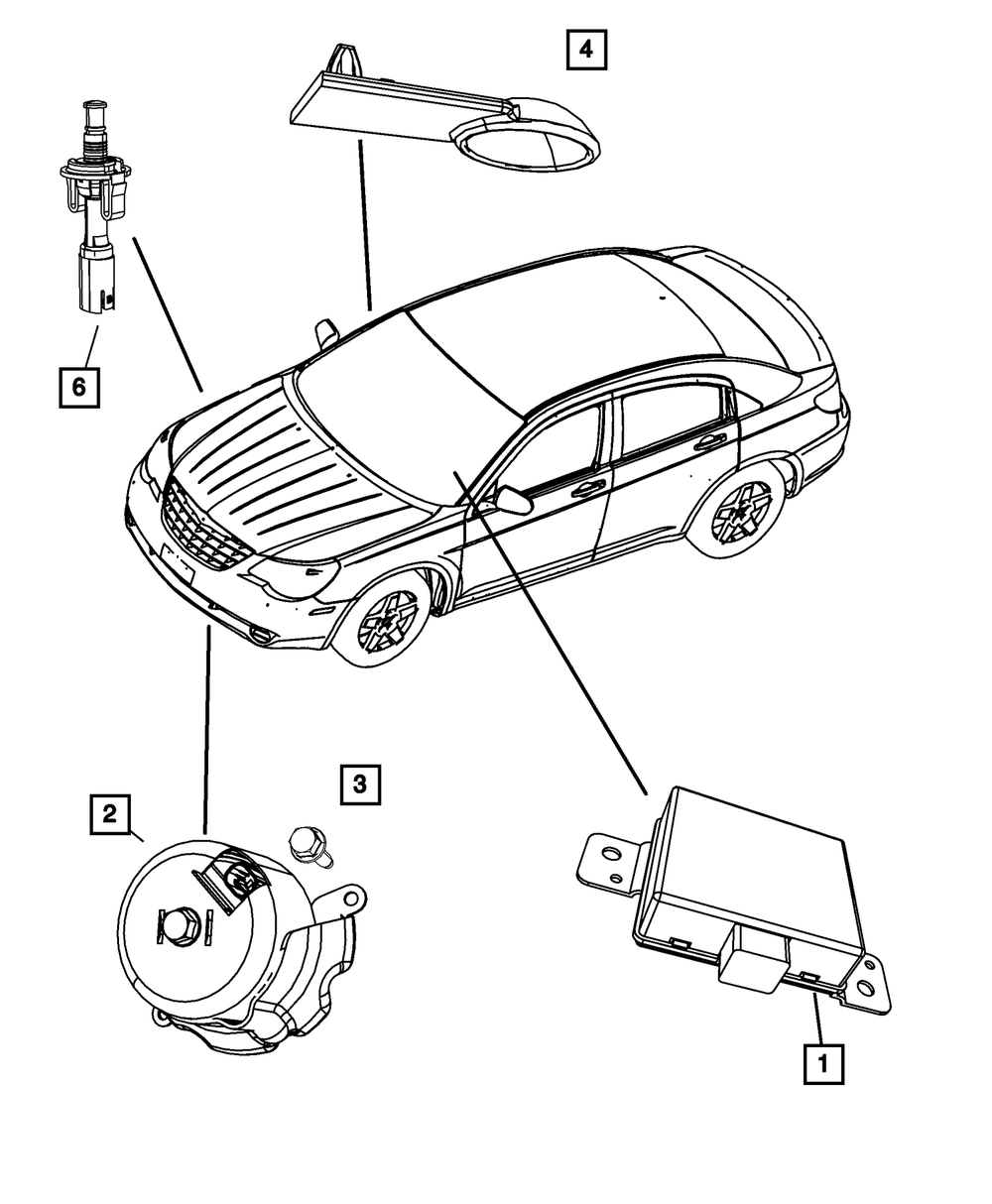 4
6
3
2
1