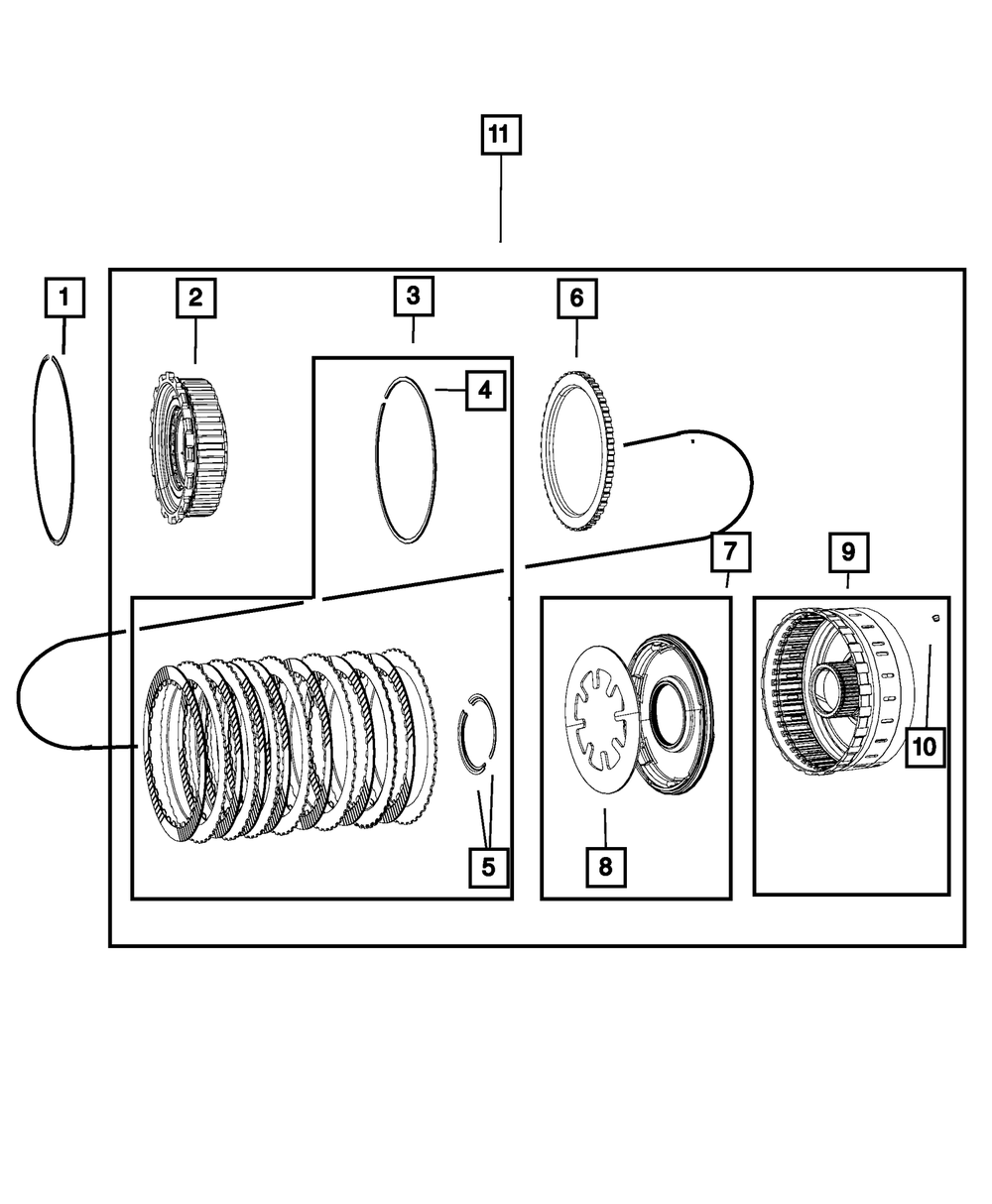 11
1
2
3
4
6
7
9
10
5
8