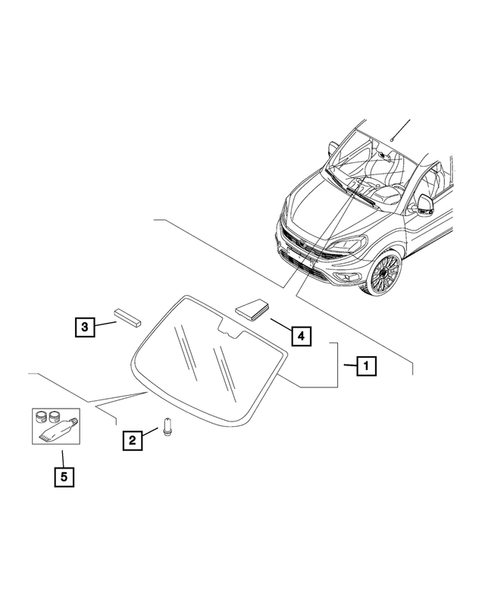 3
4
1
2
5