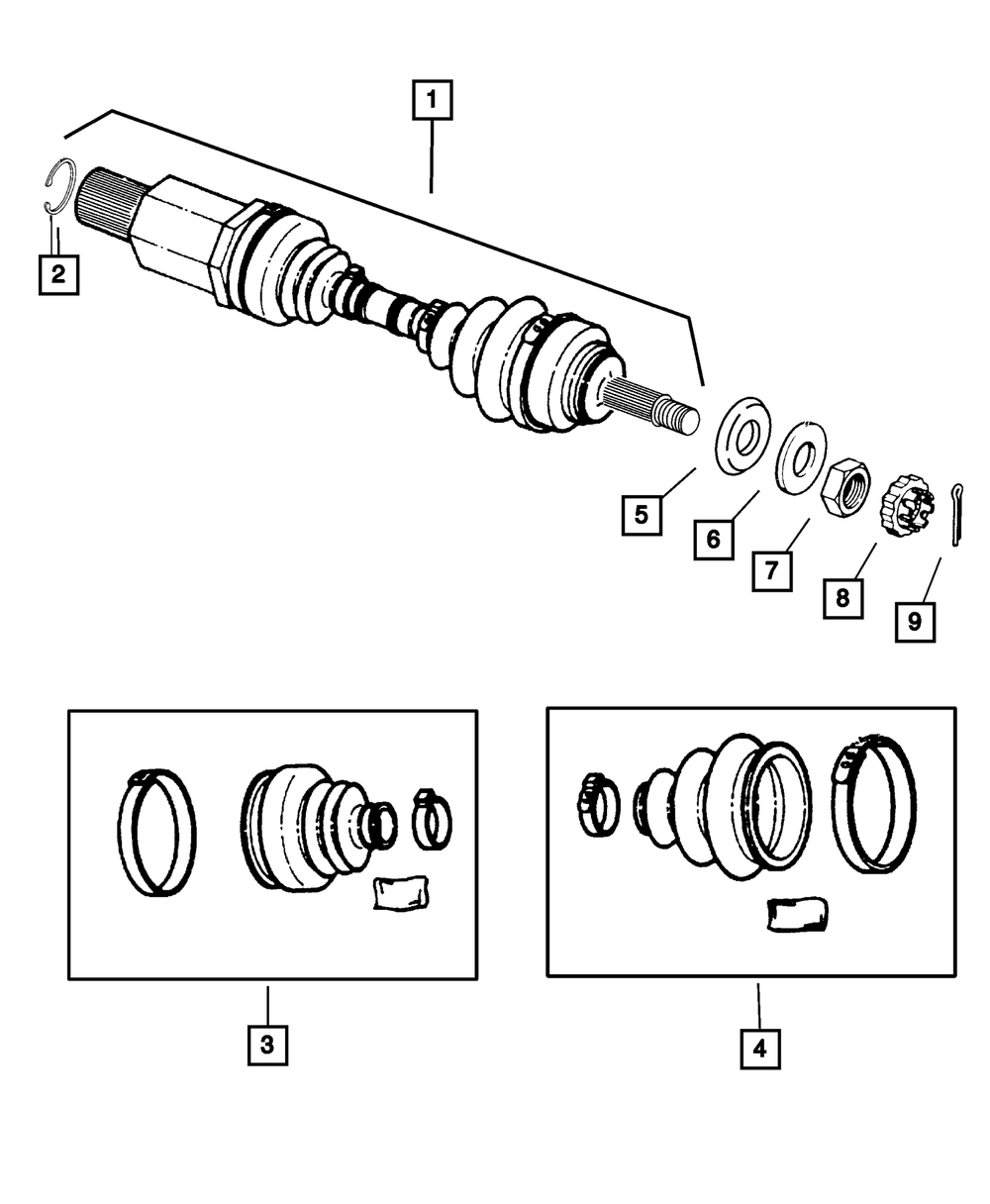 1
2
5
6
7
8
9
3
4