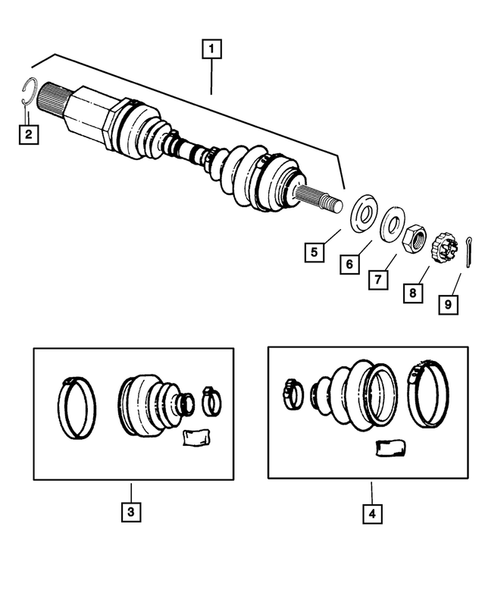 1
2
5
6
7
8
9
3
4