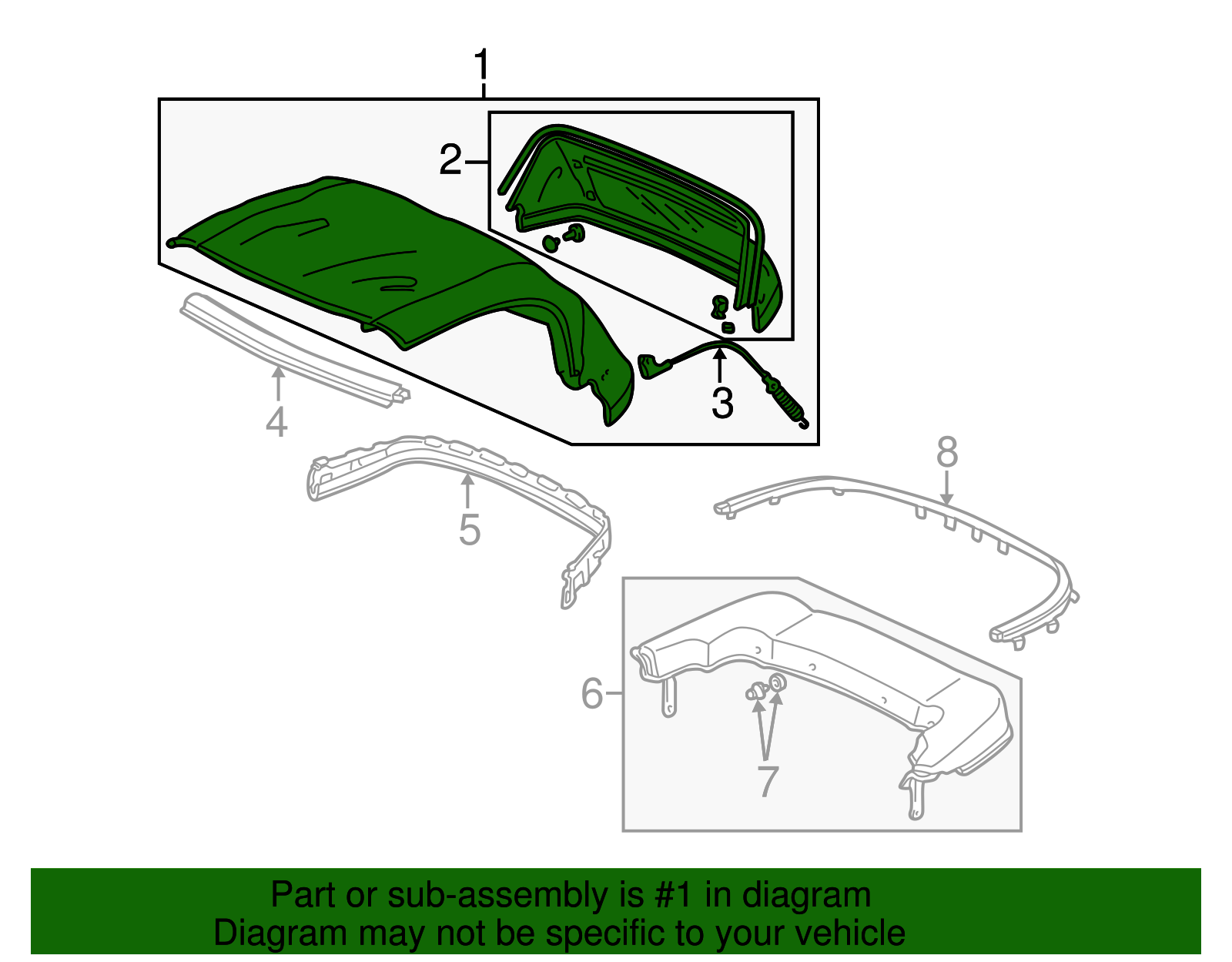 1
2
3
4
5
8
6
7

Part or sub-assembly is #1 in diagram
Diagram may not be specific to your vehicle