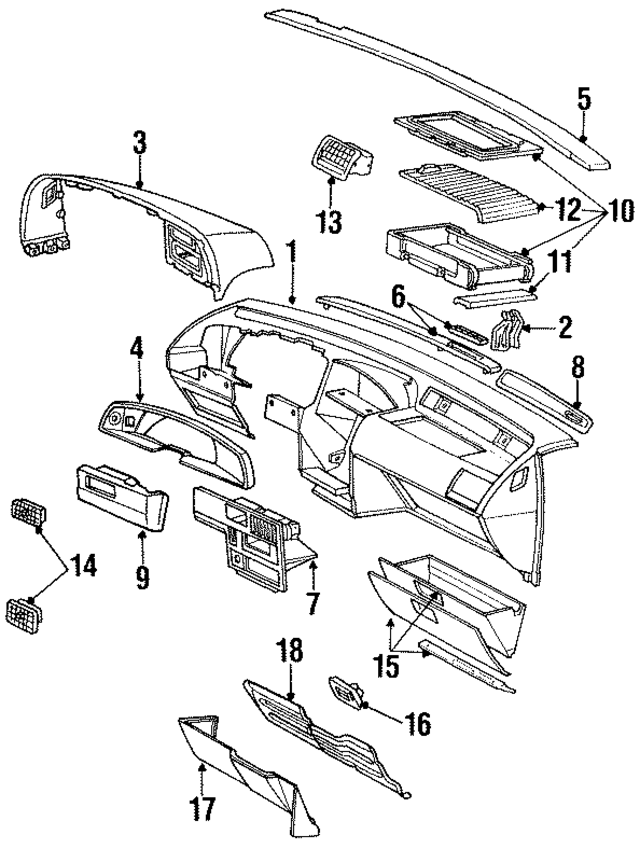 5
3
13
12
10
11
1
6
2
8
4
14
9
7
15
18
16
17