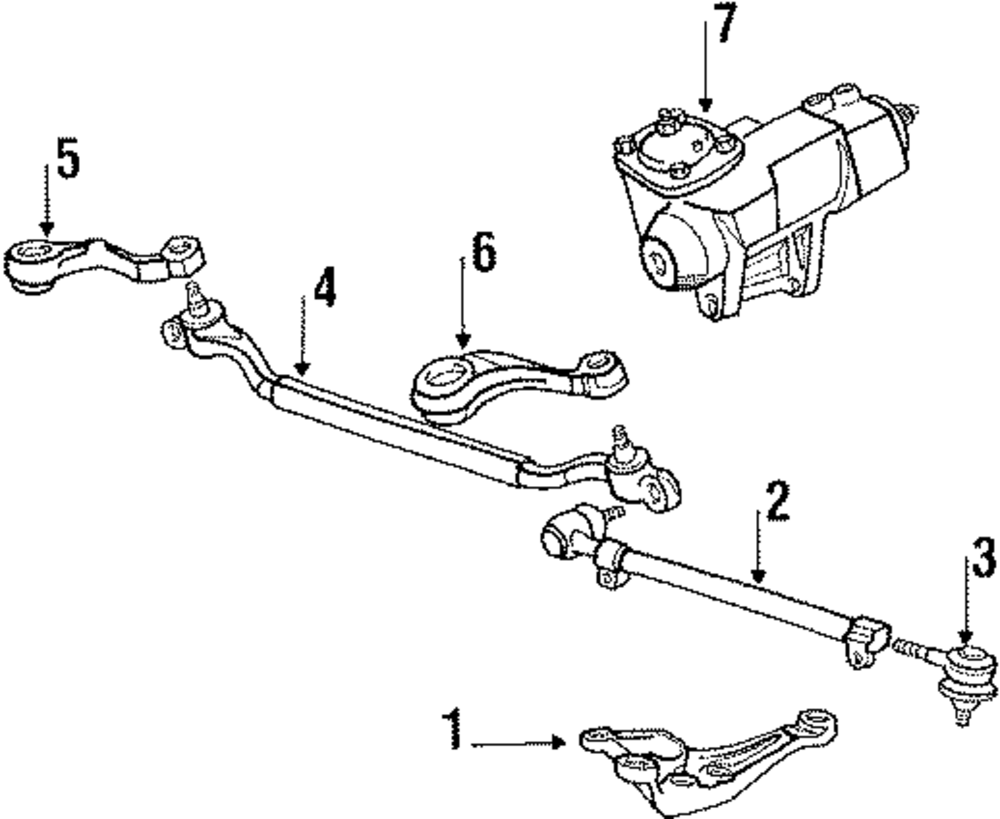 7
5
6
4
2
3
1