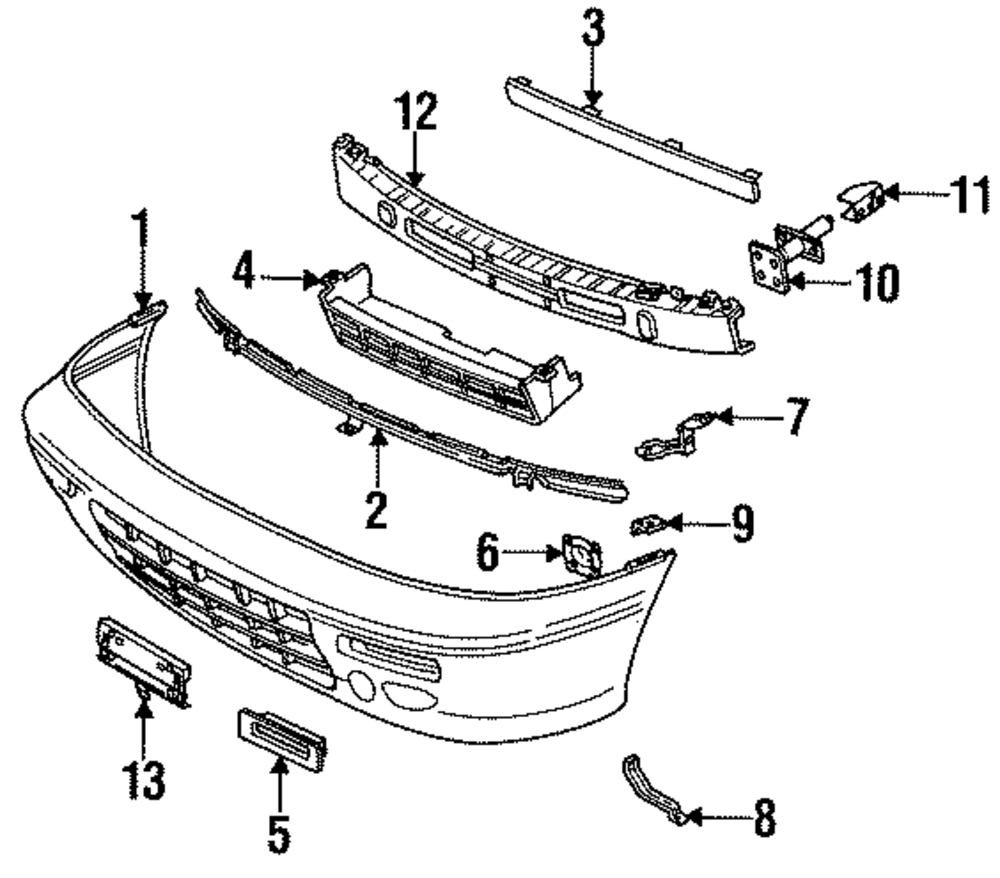 3
12
11
1
4
10
7
2
9
6
13
5
8