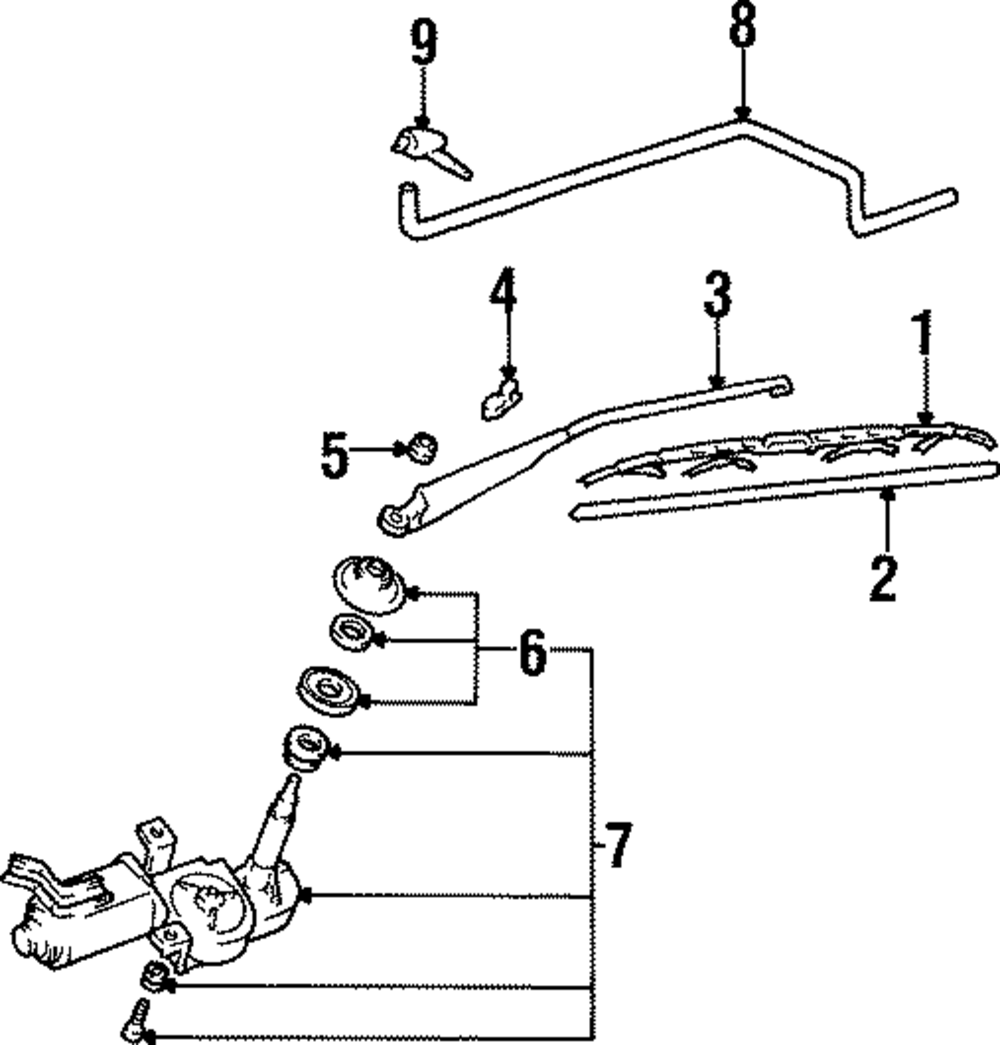 9
8
4
3
1
5
2
6
7