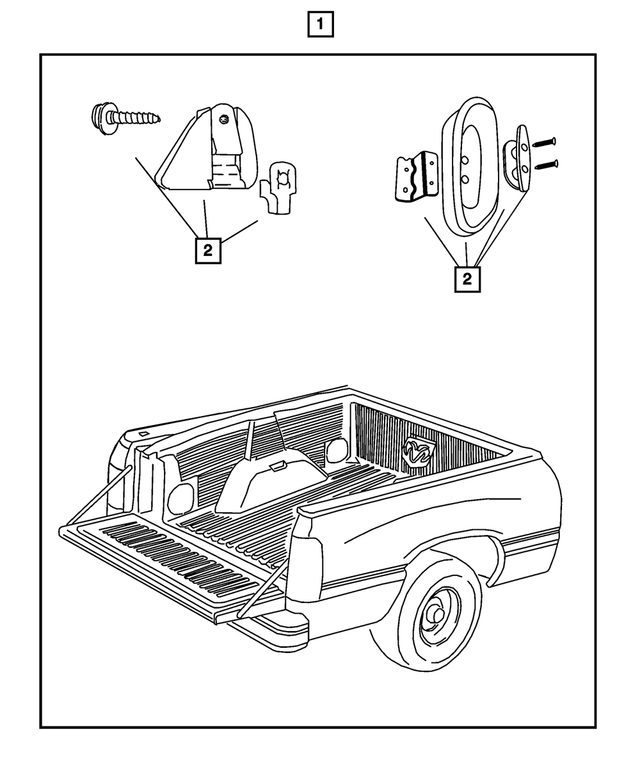 1

2

2