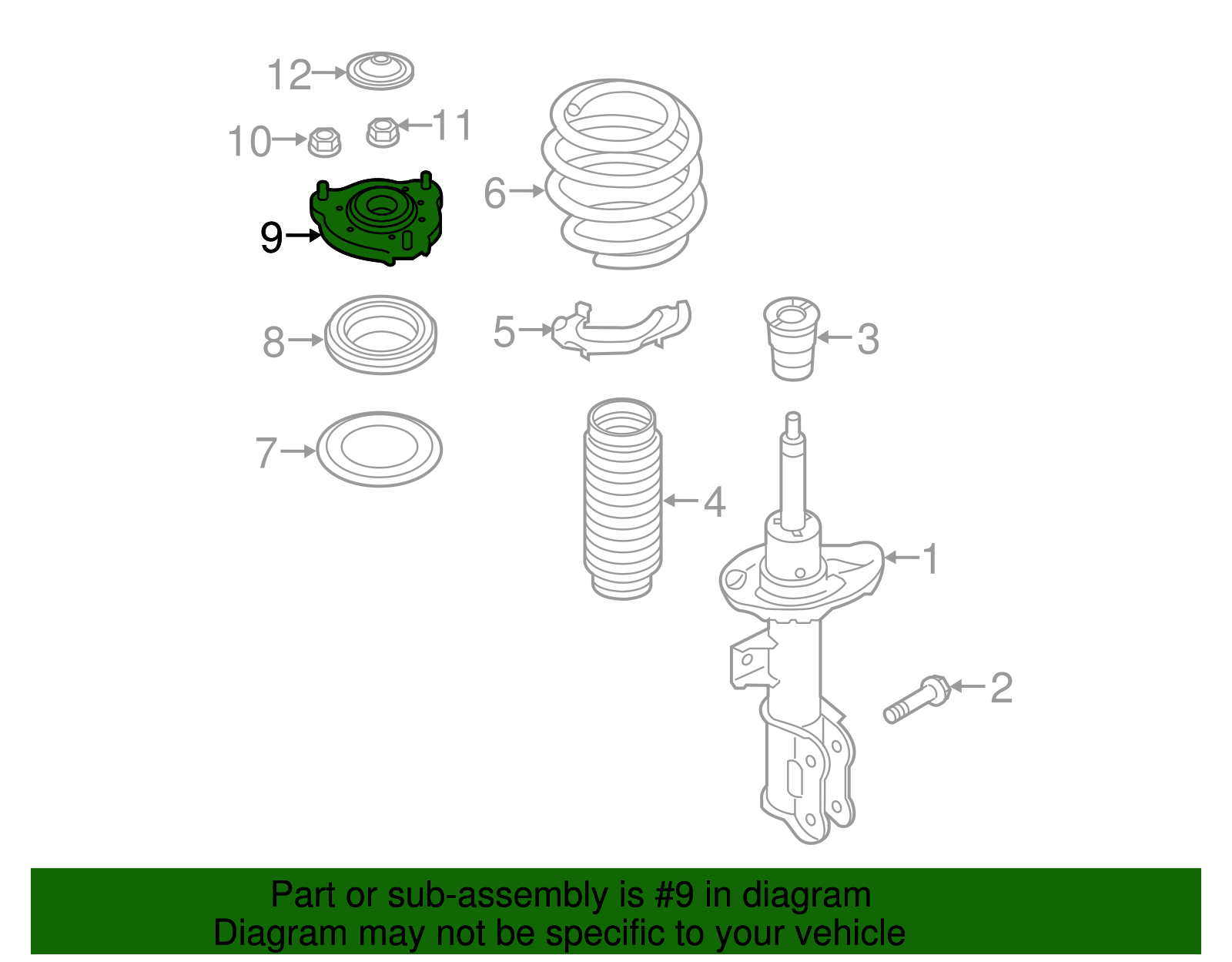 12
10
11
6
9
8
5
3
7
4
1
2

Part or sub-assembly is #9 in diagram
Diagram may not be specific to your vehicle