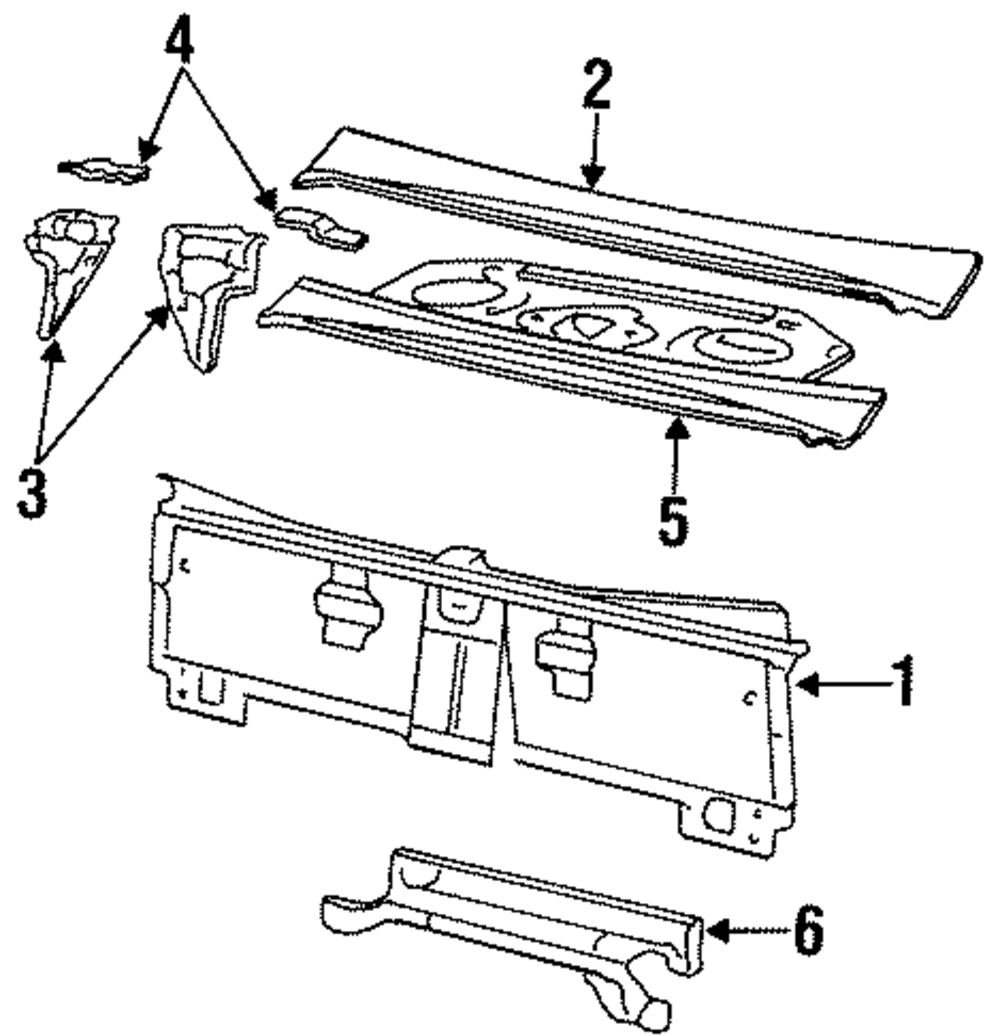 4
2
3
5
1
6