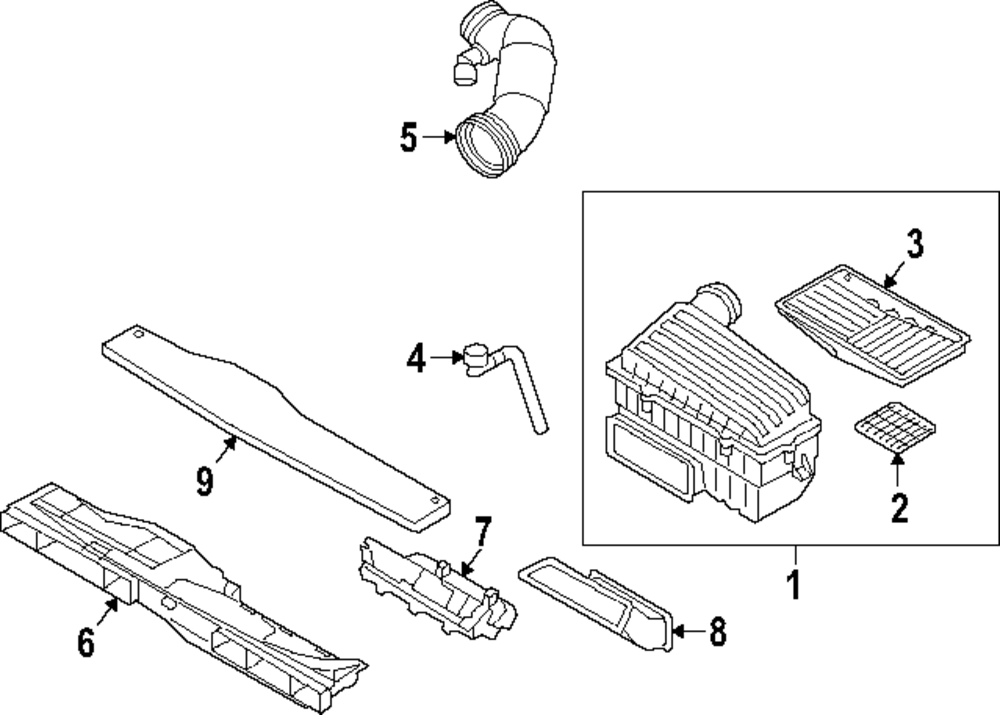 5
3
4
9
2
7
1
6
8