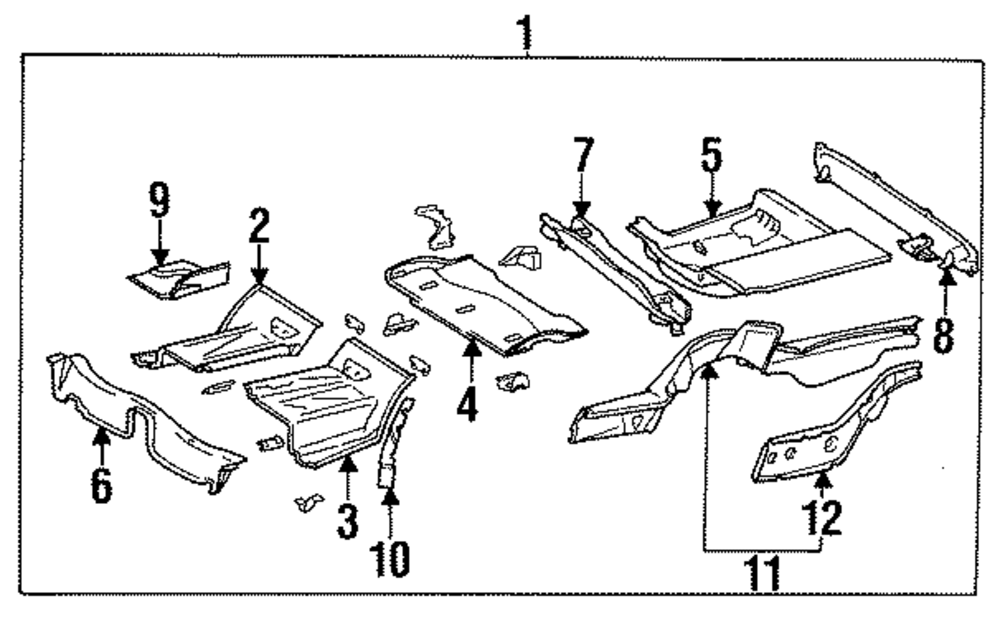 1
9
2
7
5
8
4
6
3
10
12
11