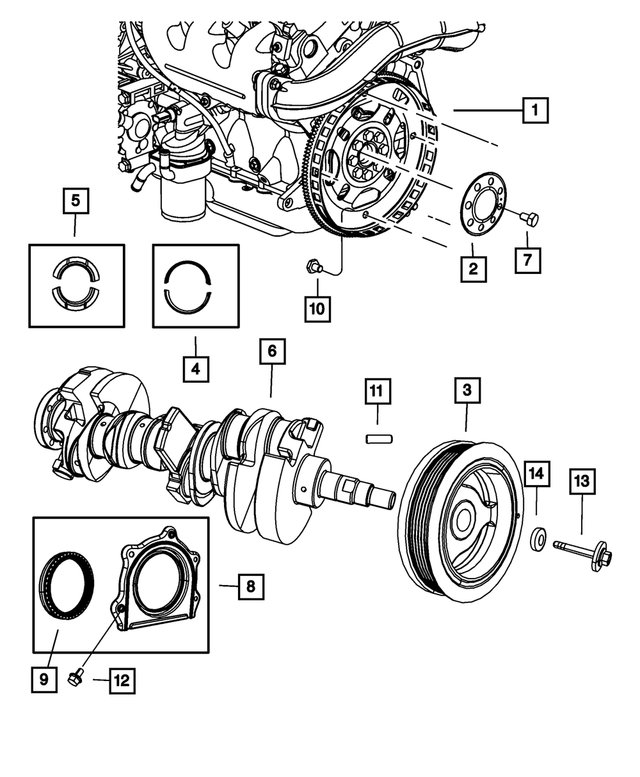 1
5
2
7
10
4
6
11
3
14
13
8
9
12