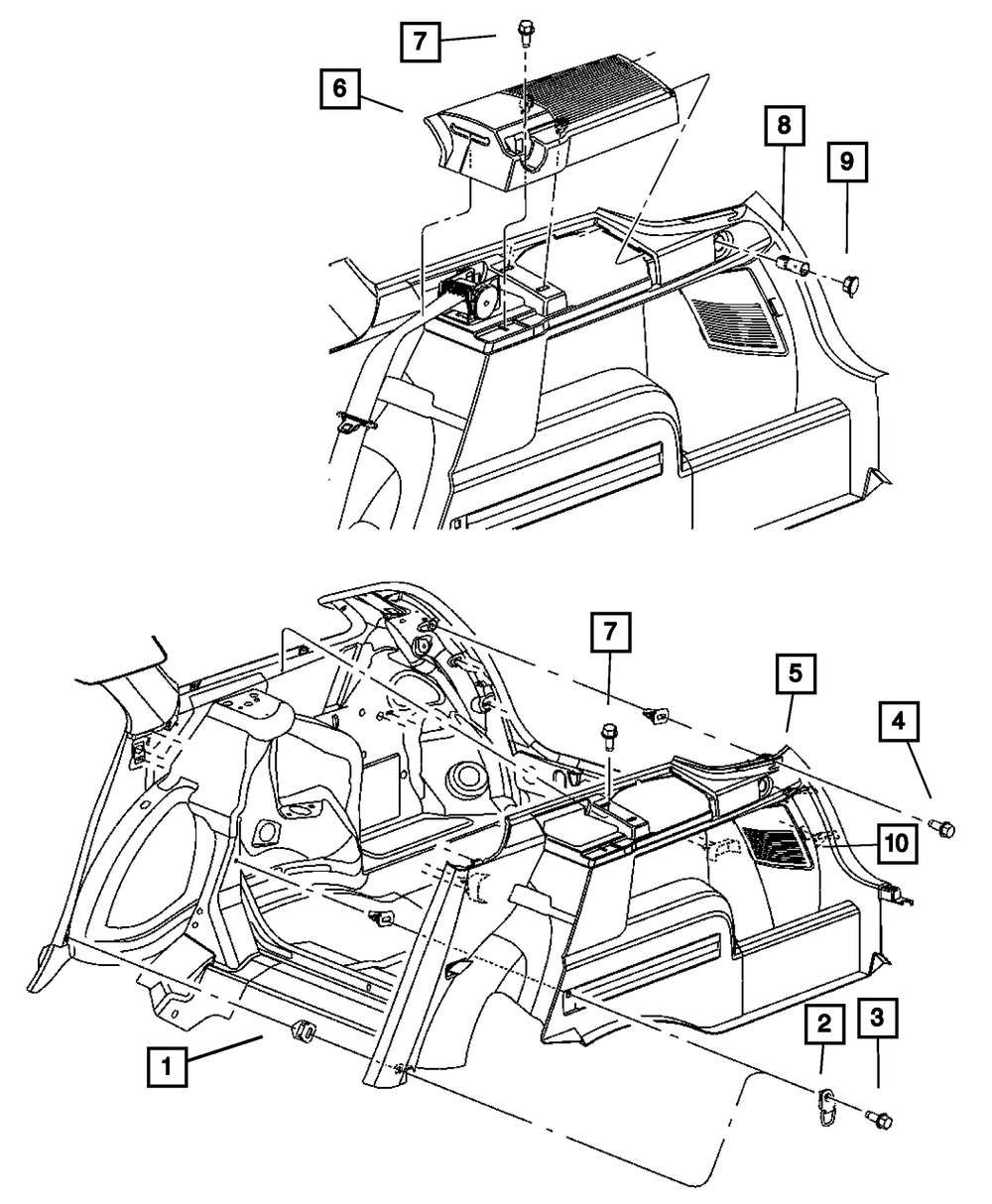 7
6
8
9
7
5
4
10
2
3
1