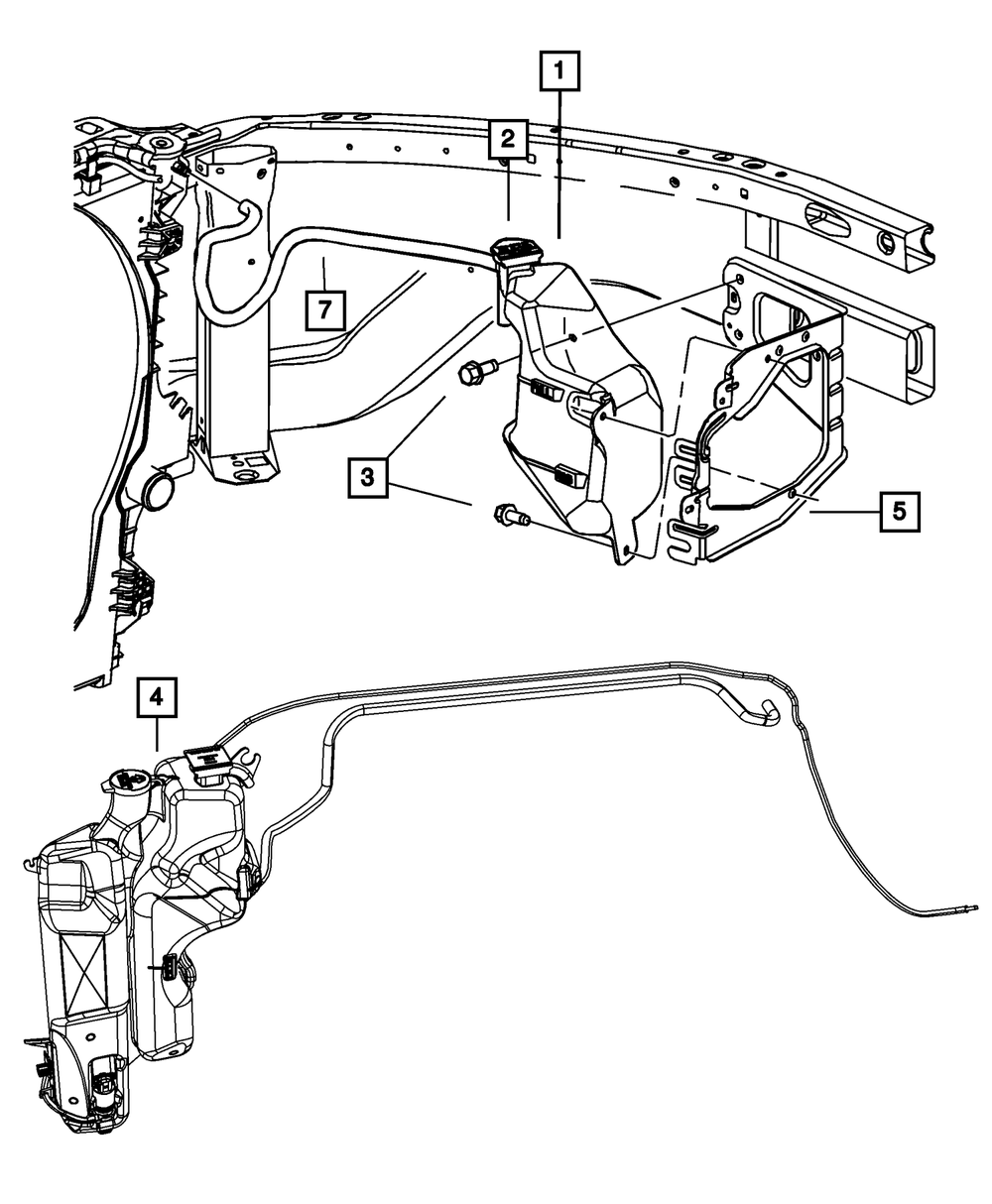 1
2
7
3
5
4