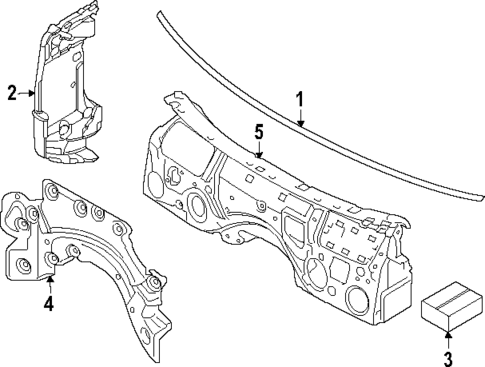 2
1
5
4
3