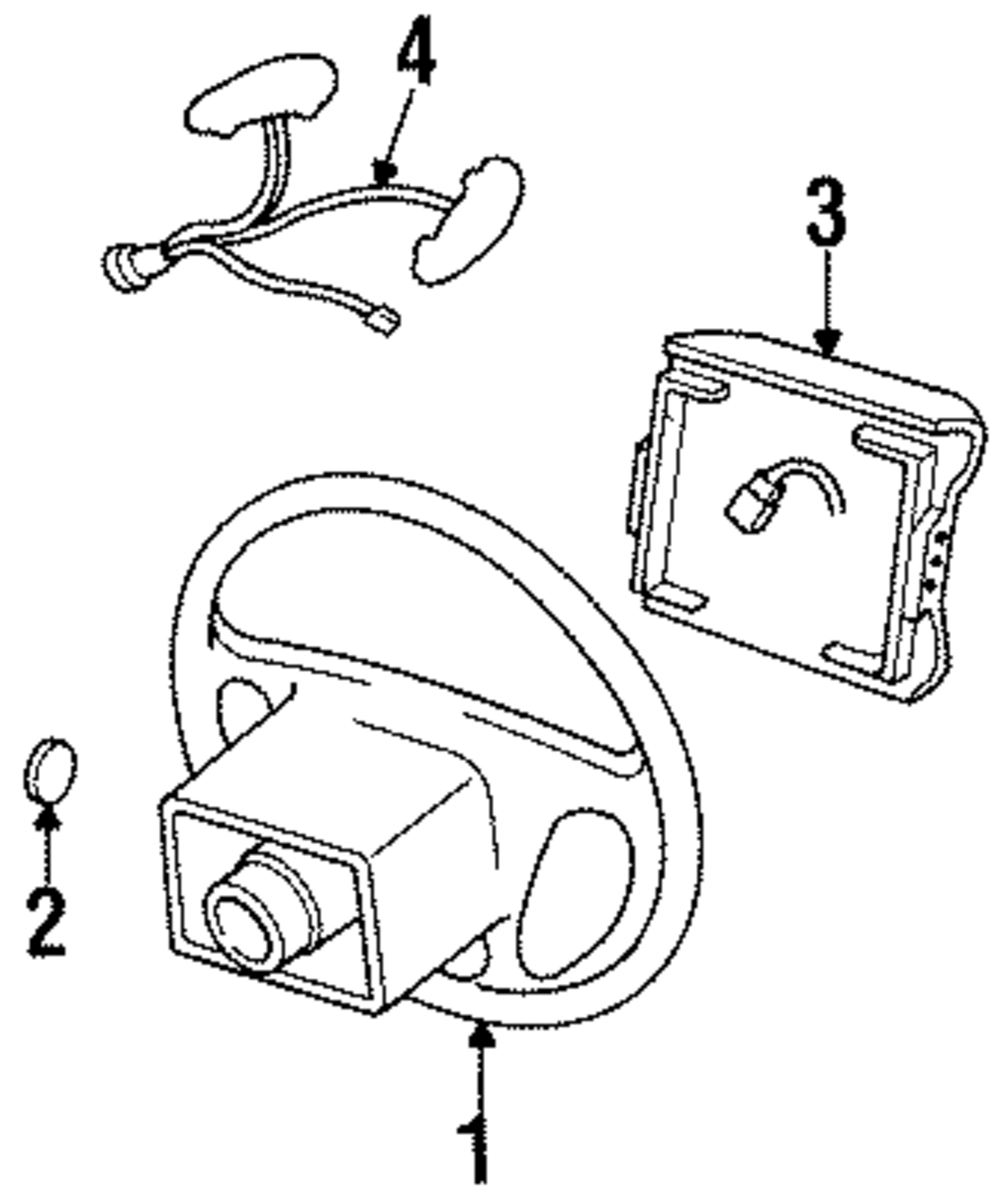 4
3
2
1