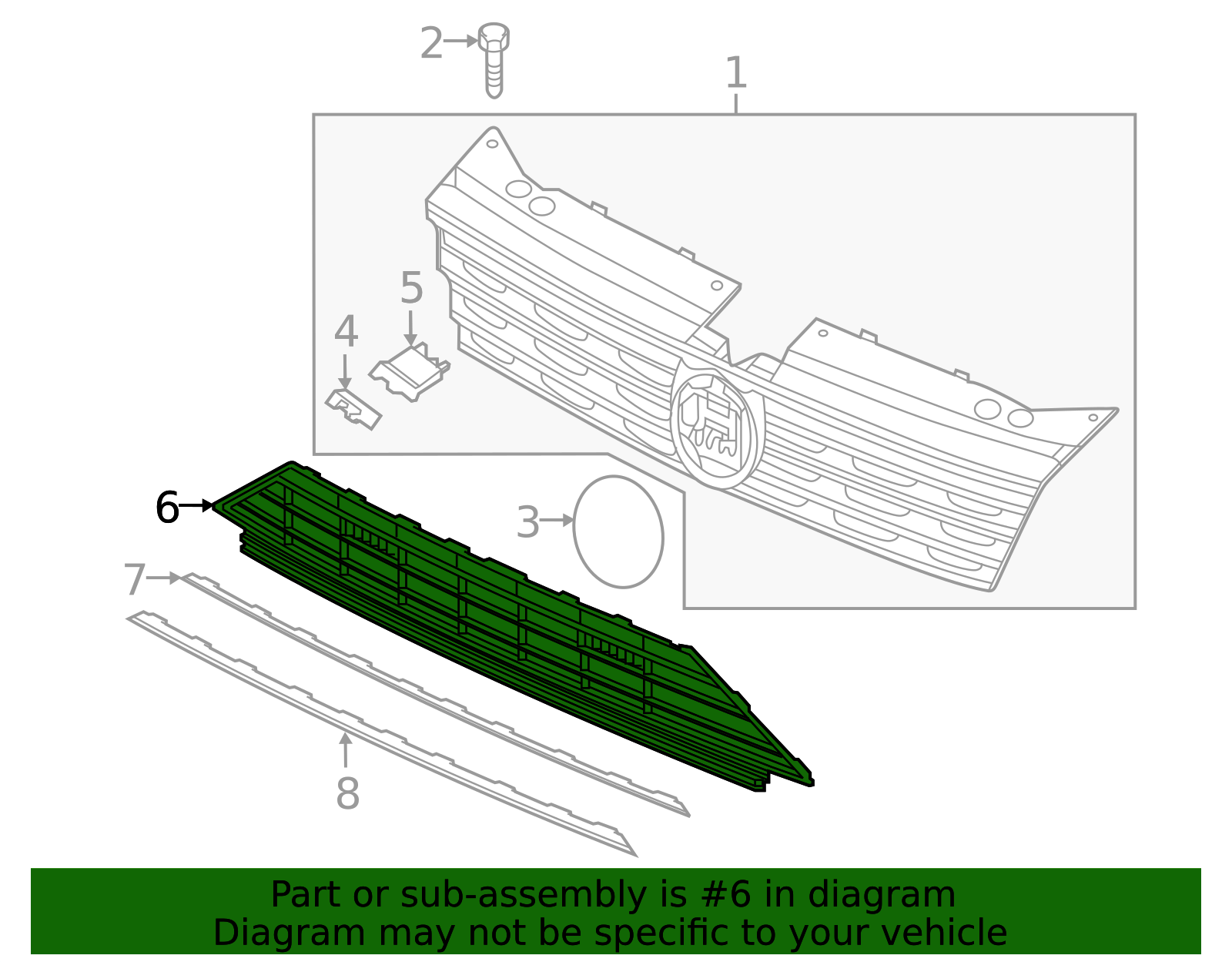 2
1
5
4
6
3
7
8

Part or sub-assembly is #6 in diagram
Diagram may not be specific to your vehicle