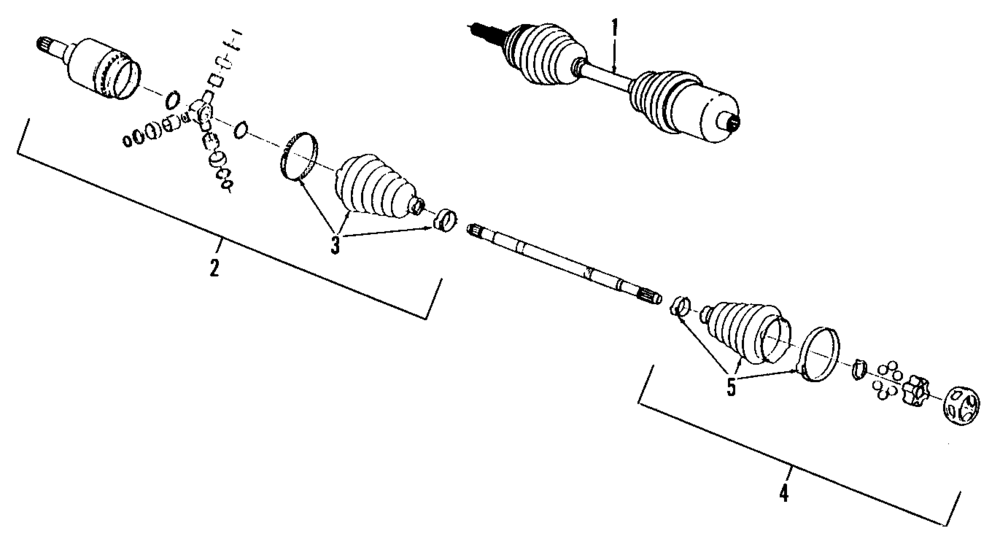 1
2
3
5
4