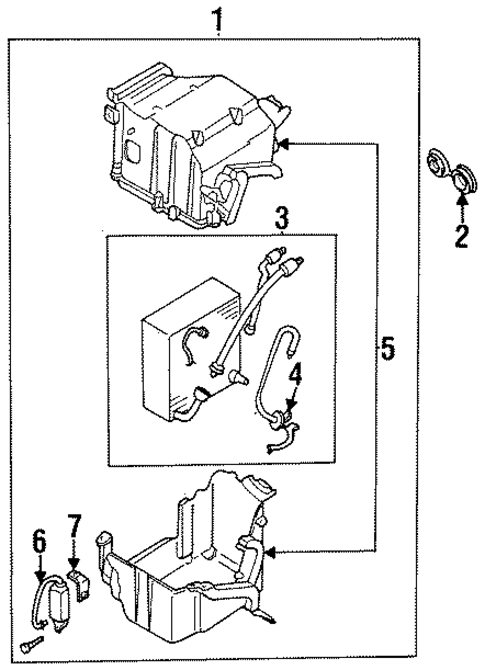 1
2
3
4
5
6
7